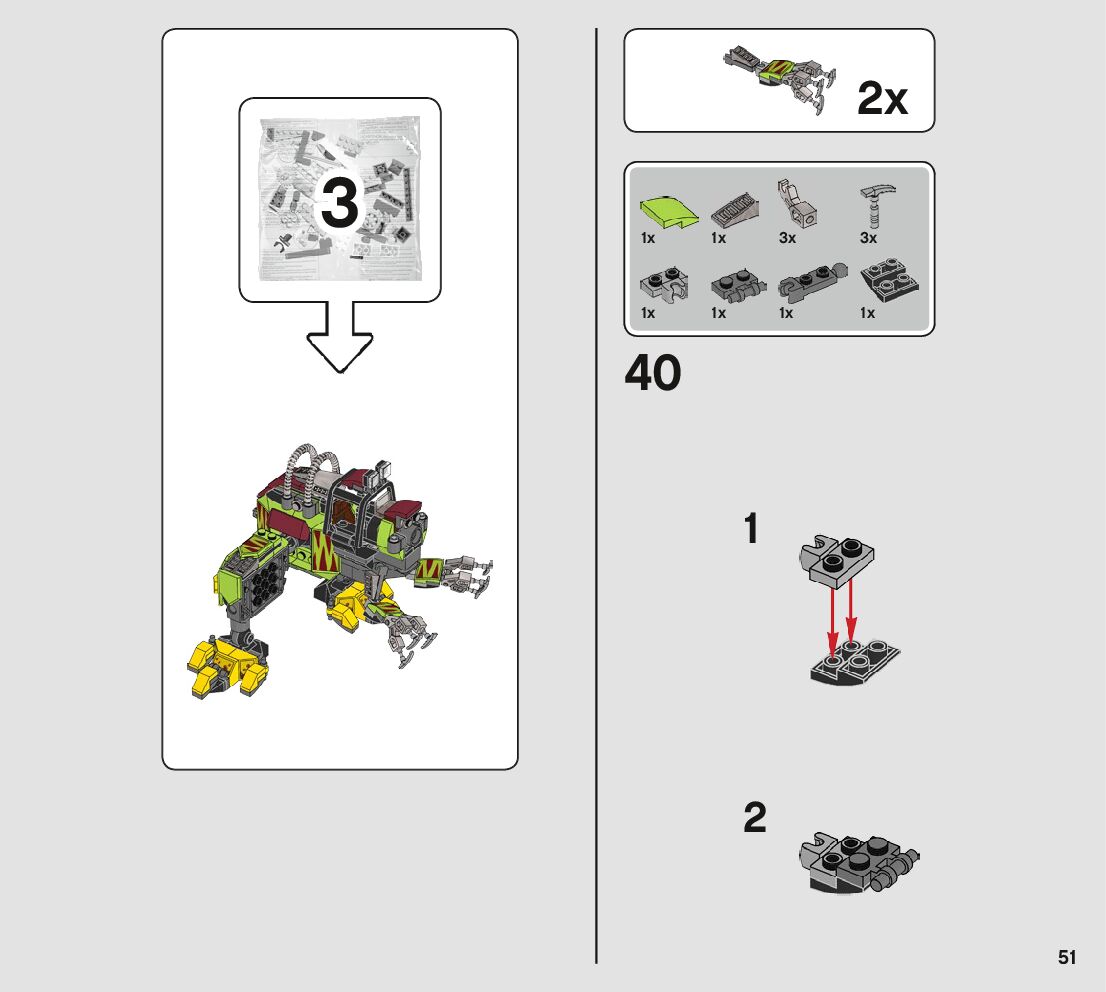 3

2x

1x 1x 3x 3x
1x 1x 1x 1x

40

1

2

51