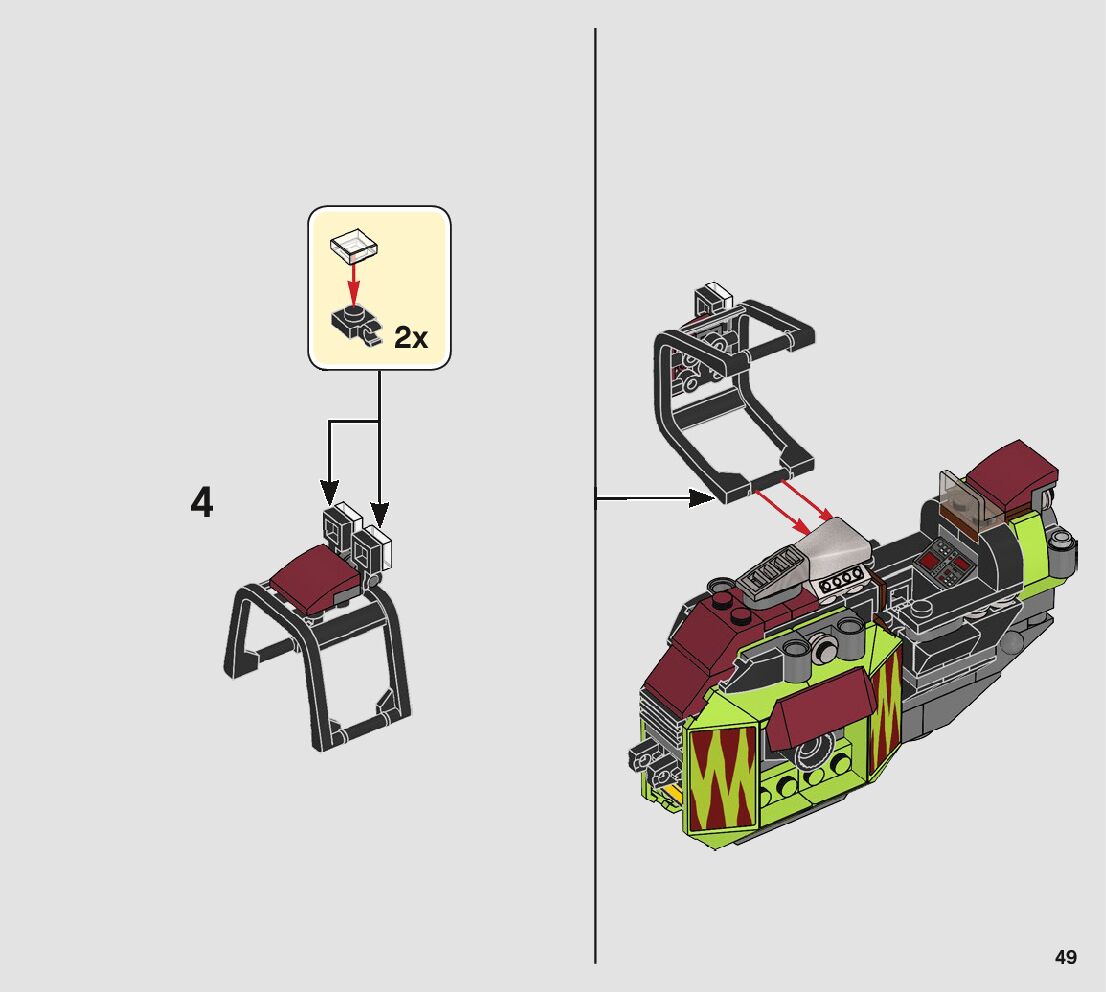 2x

4

49