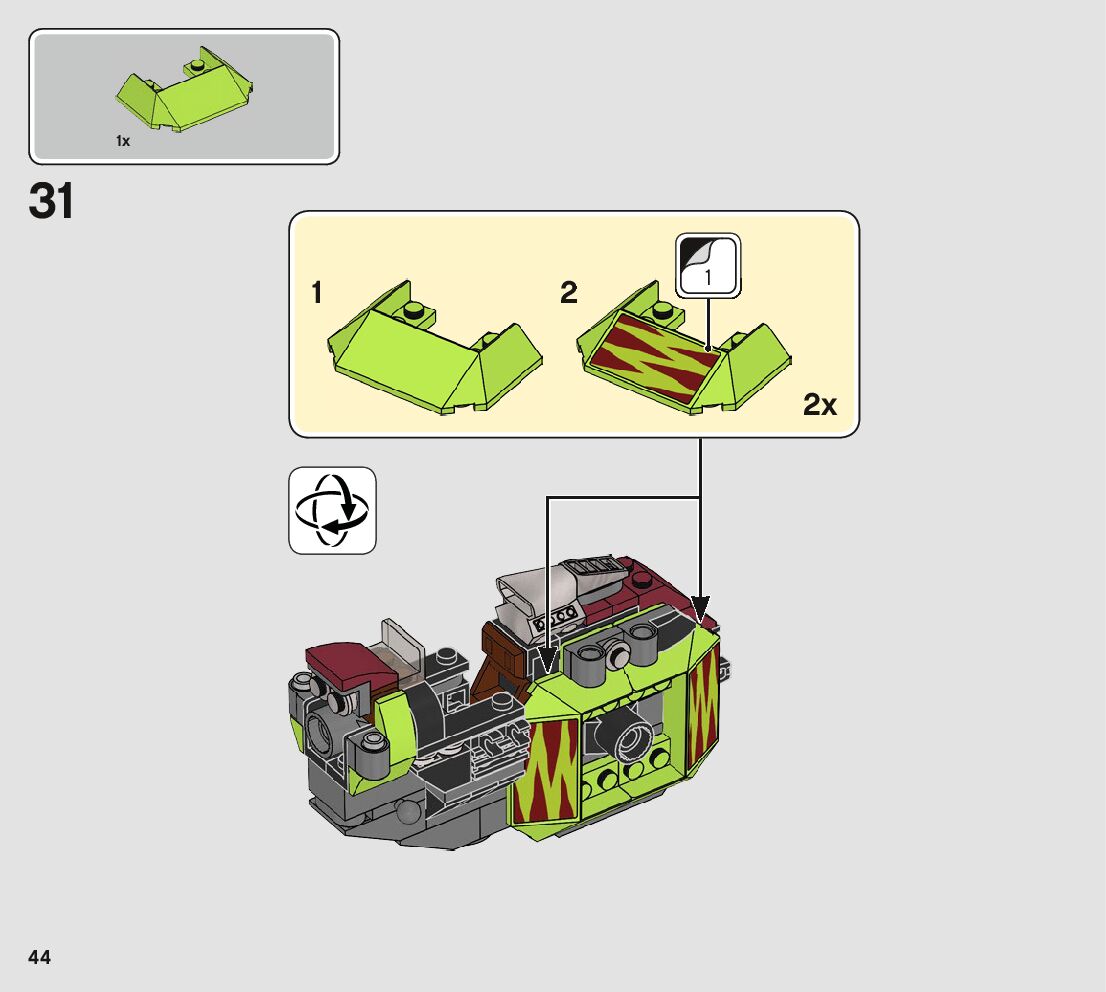 1x

31

1

2

1

2x

44