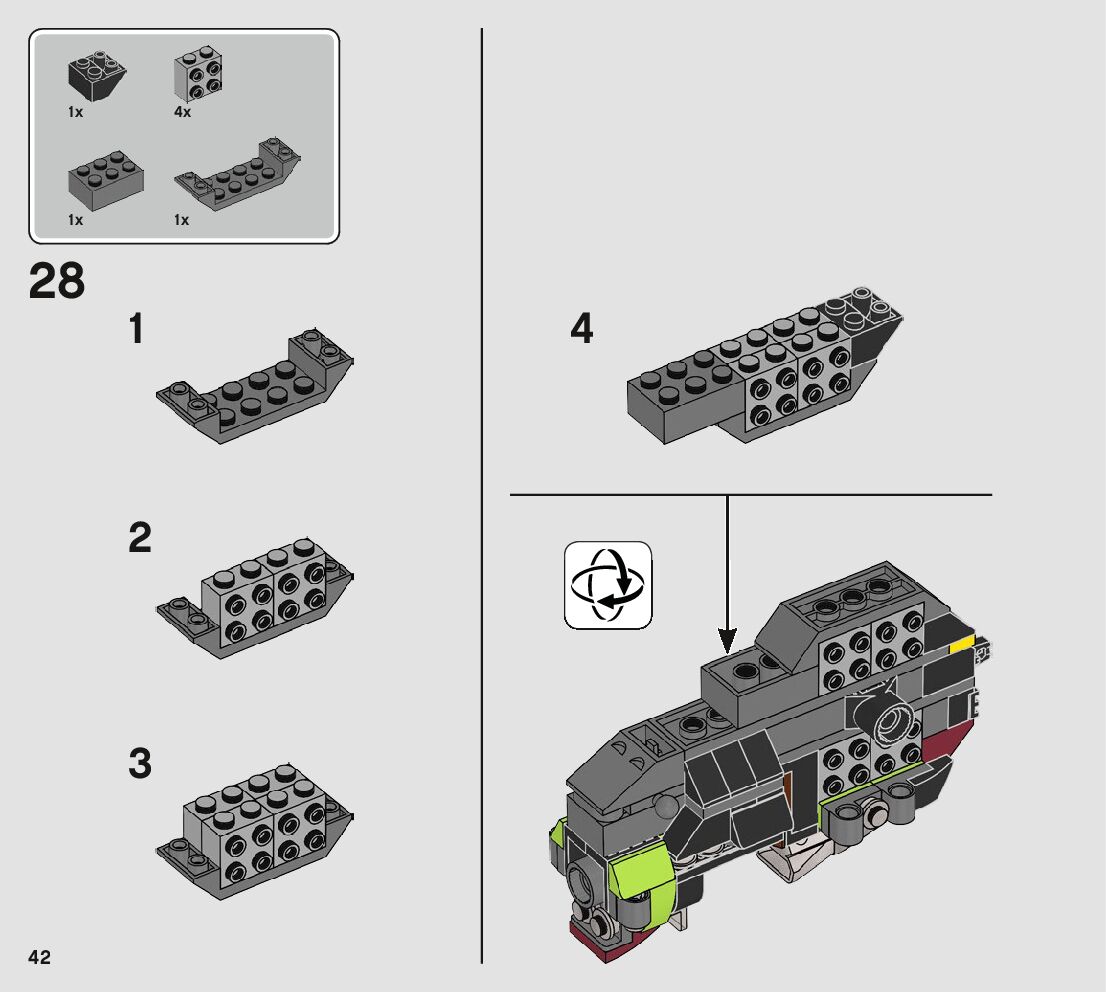 1x
4x
1x
1x

28

1

2

3

4

42