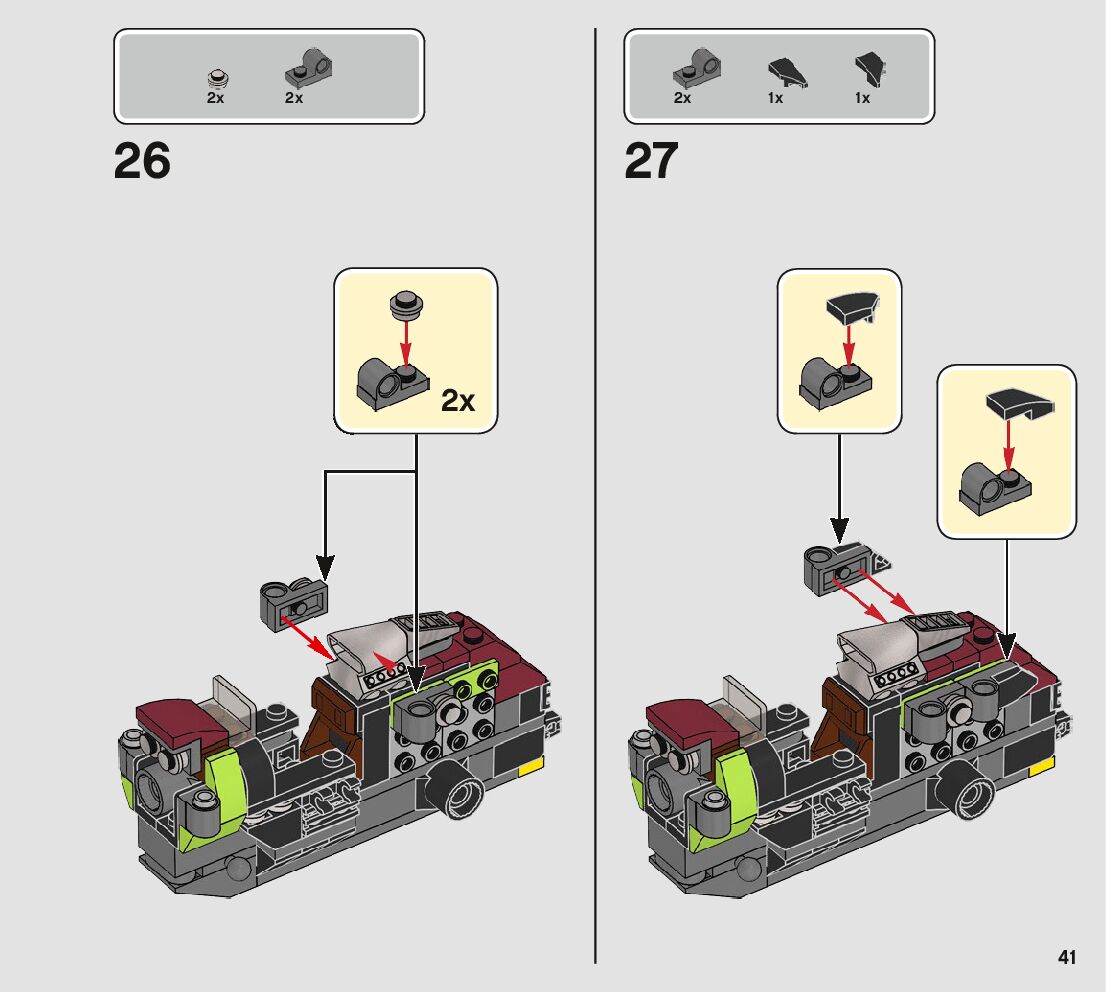 2x 2x

26

2x

2x 1x 1x

27

41