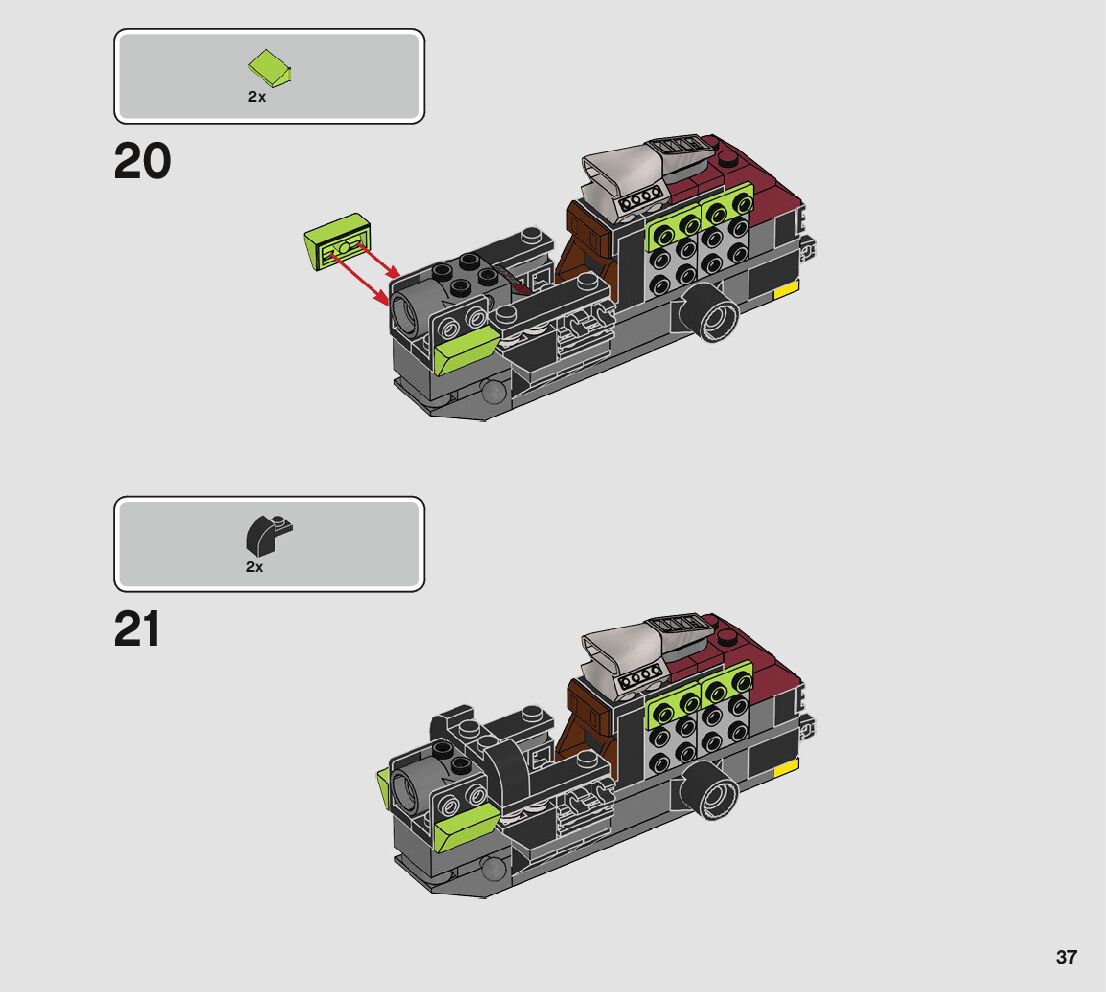 2x

20

2x

21

37