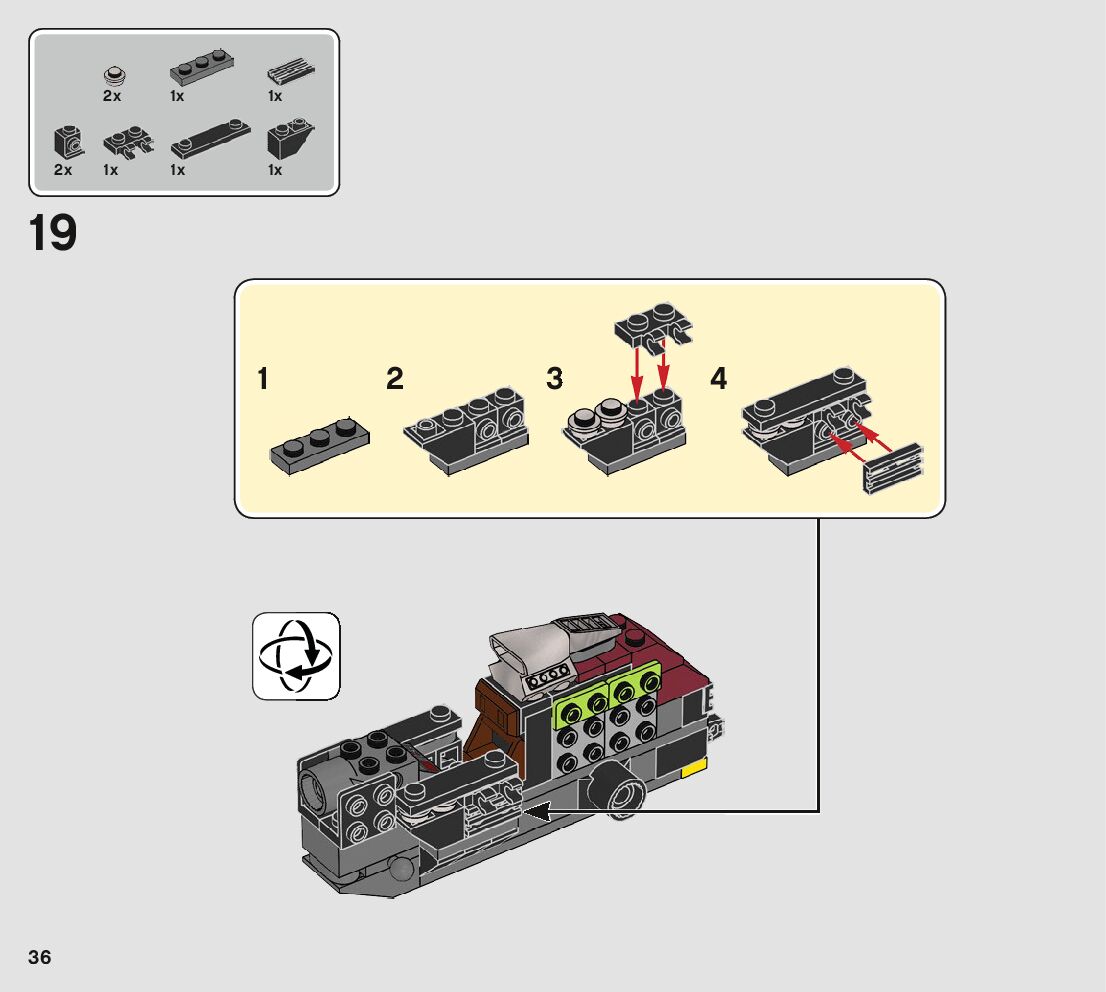 2x 1x 1x
2x 1x 1x 1x

19

1 2 3 4

36