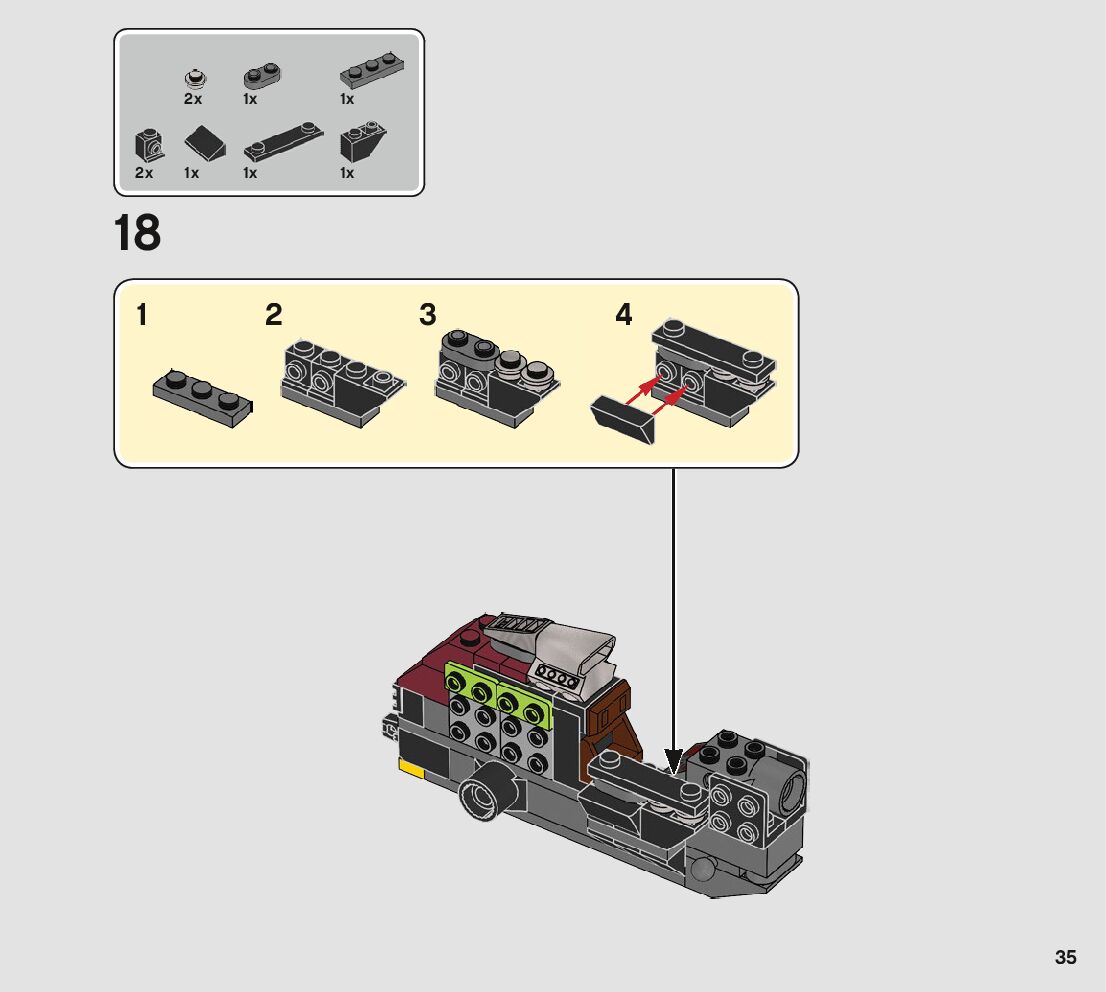 2x 1x 1x

2x 1x 1x 1x

18

1 2 3 4

35