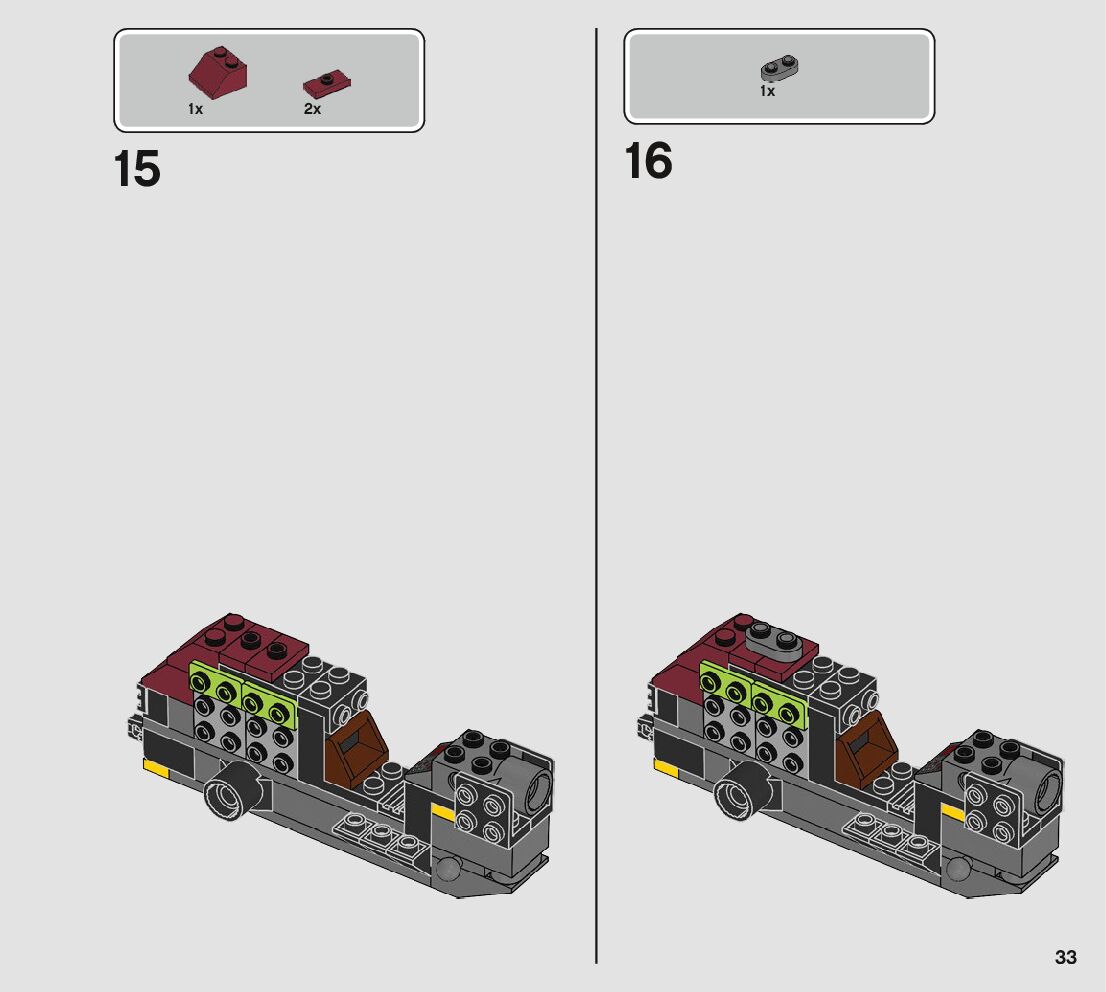 1x 2x

15

1x

16

33