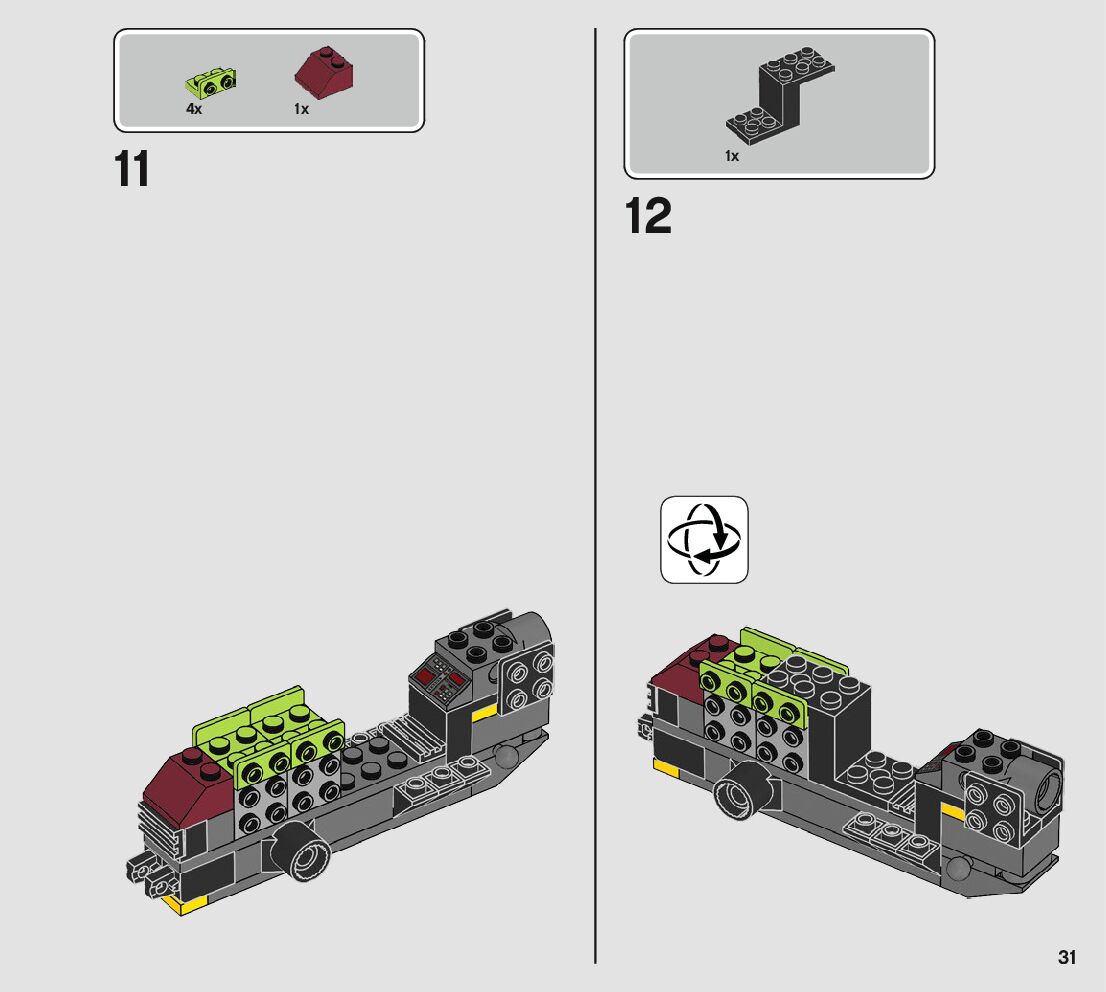 4x
1x
11

1x
12

31