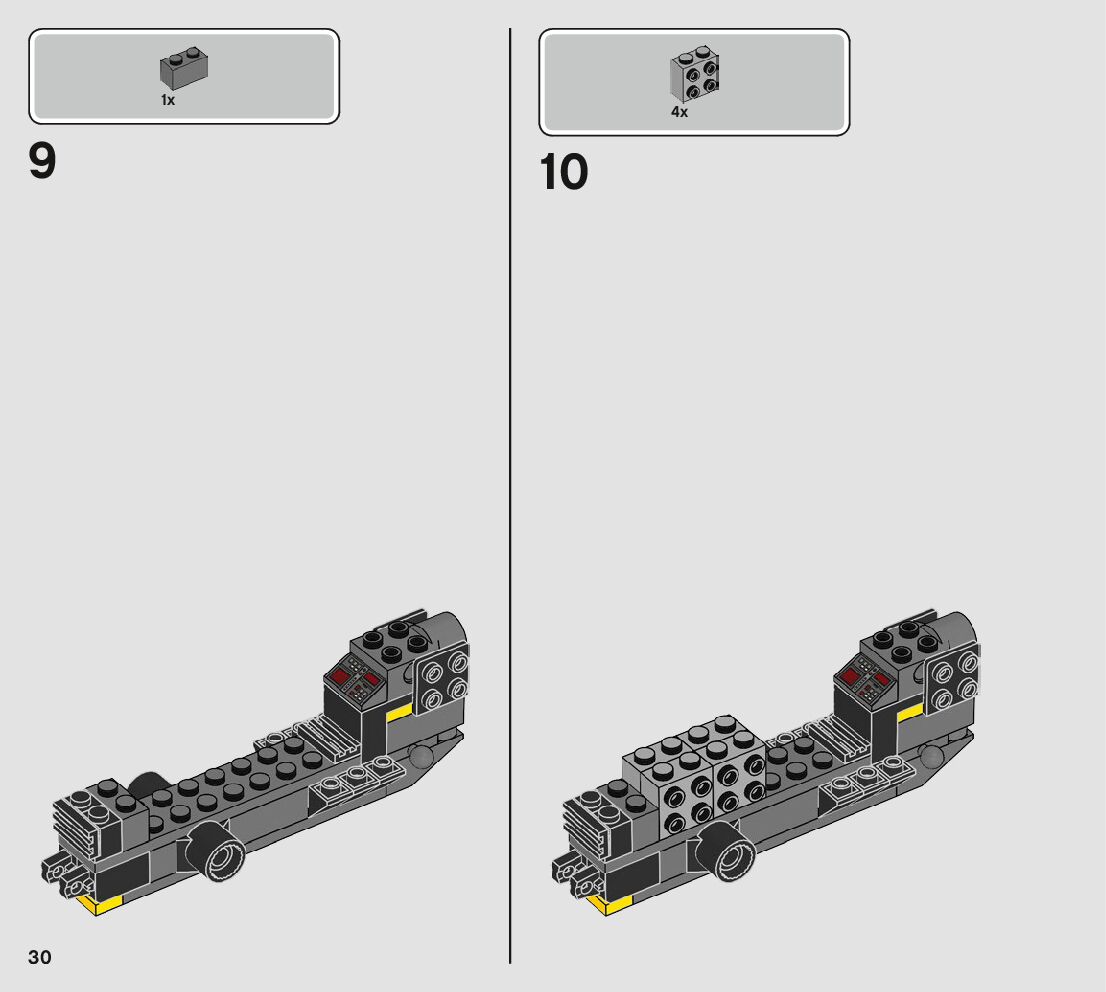 1x

9

4x

10

30