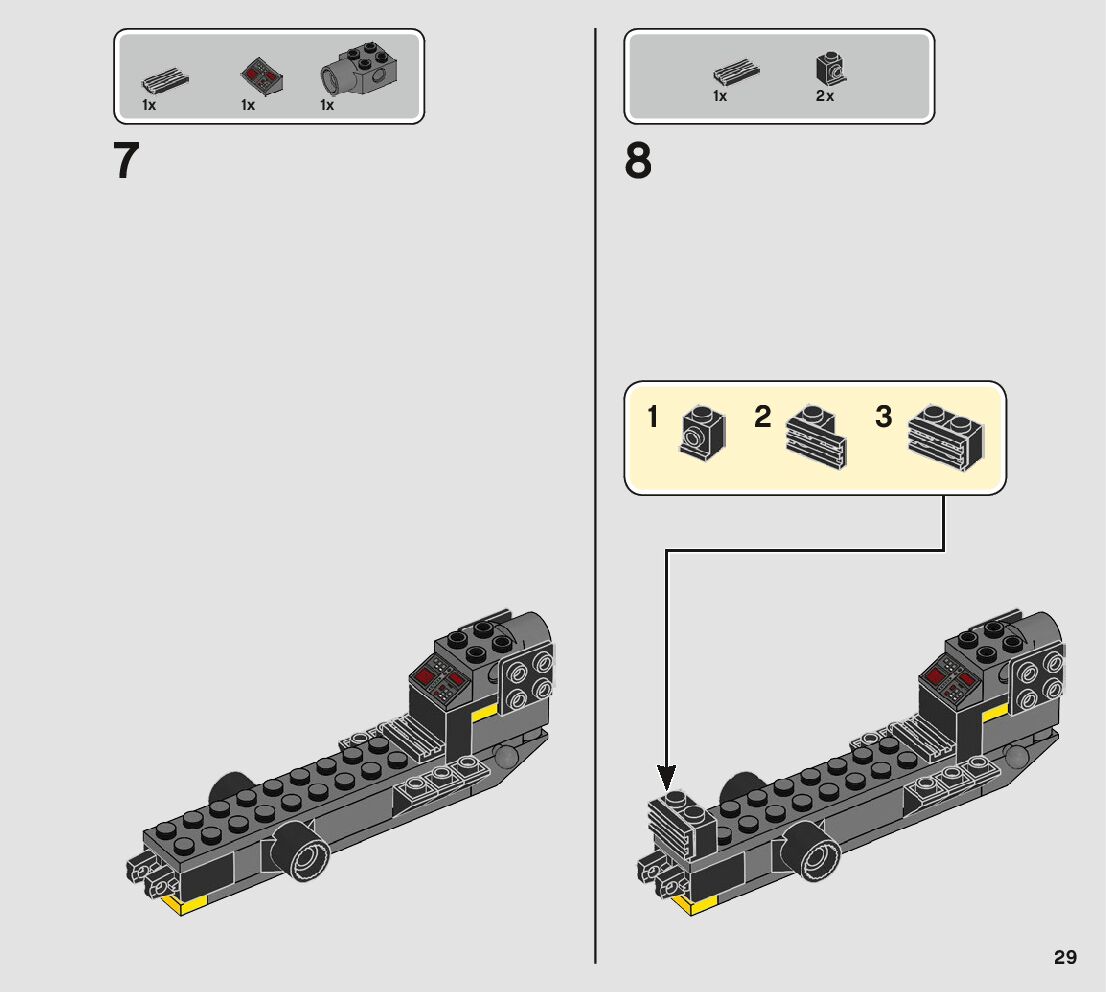 1x 1x 1x

7

1x 2x

8

1 2 3

29