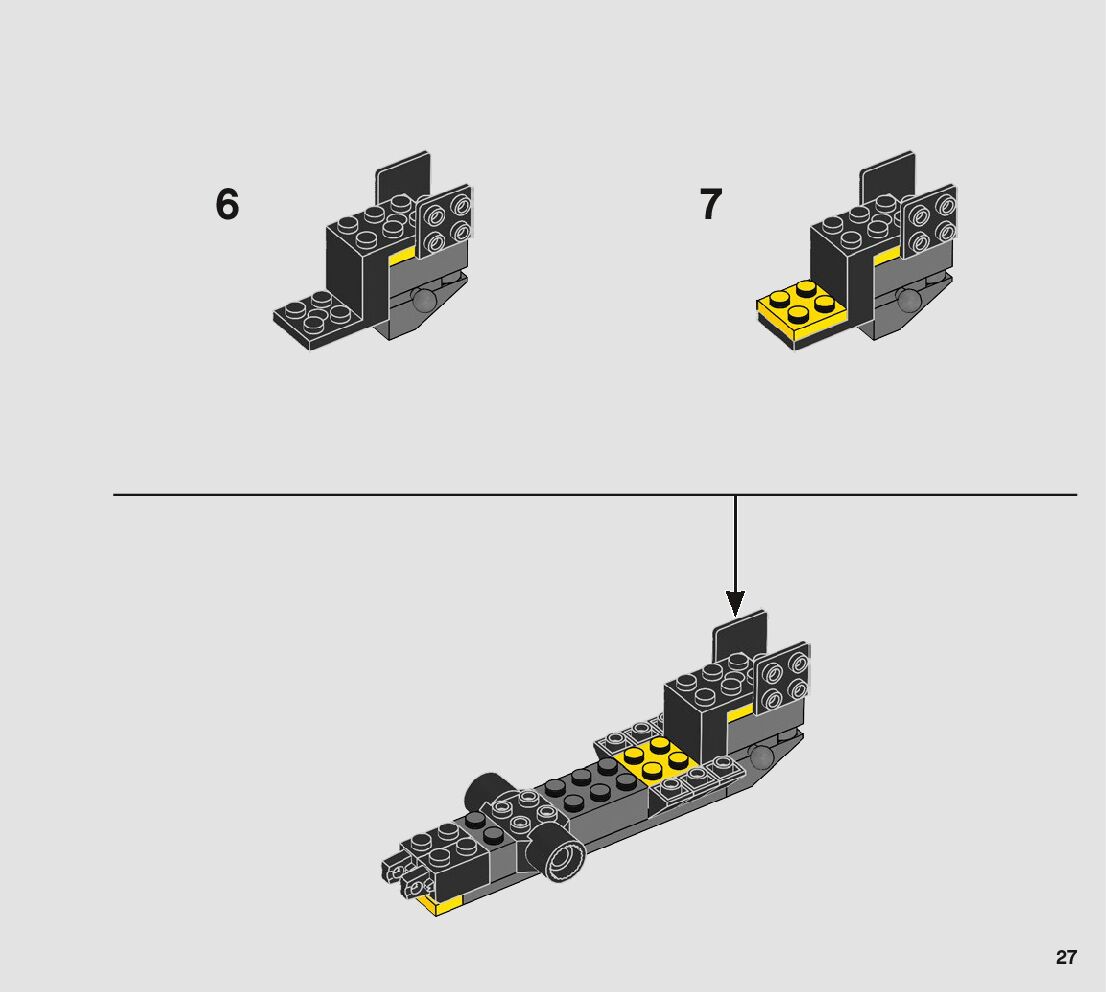 6

7

27