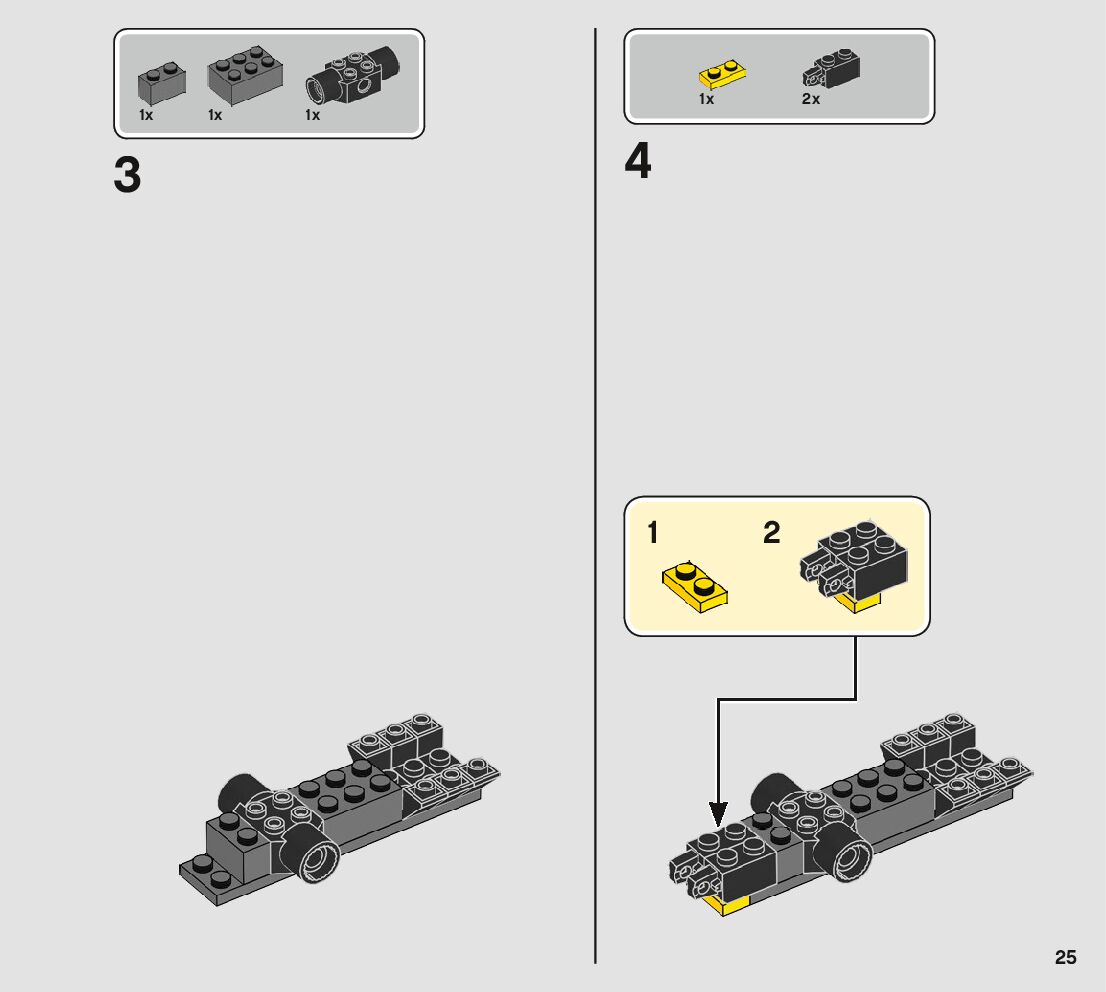 1x 1x 1x

3

1x 2x

4

1

2

25