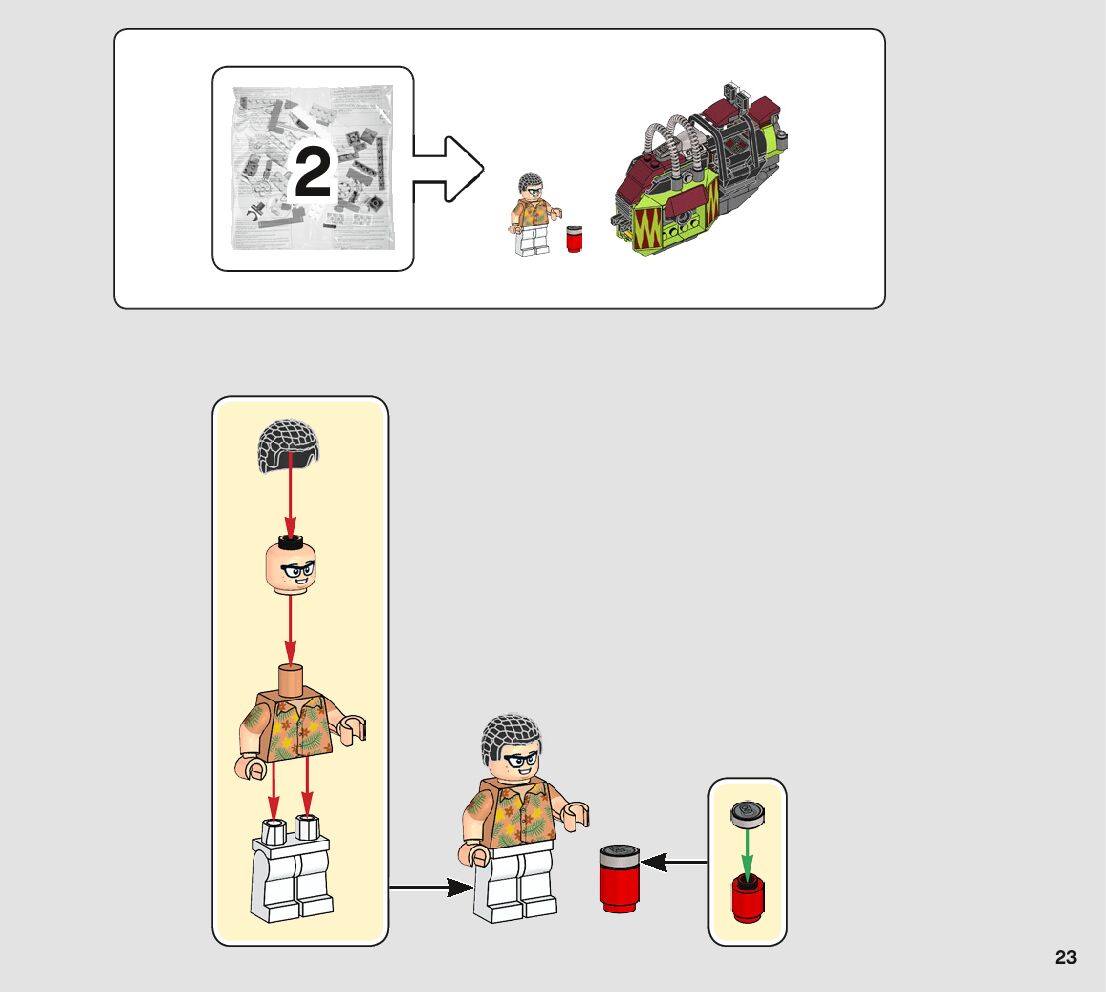 2

23