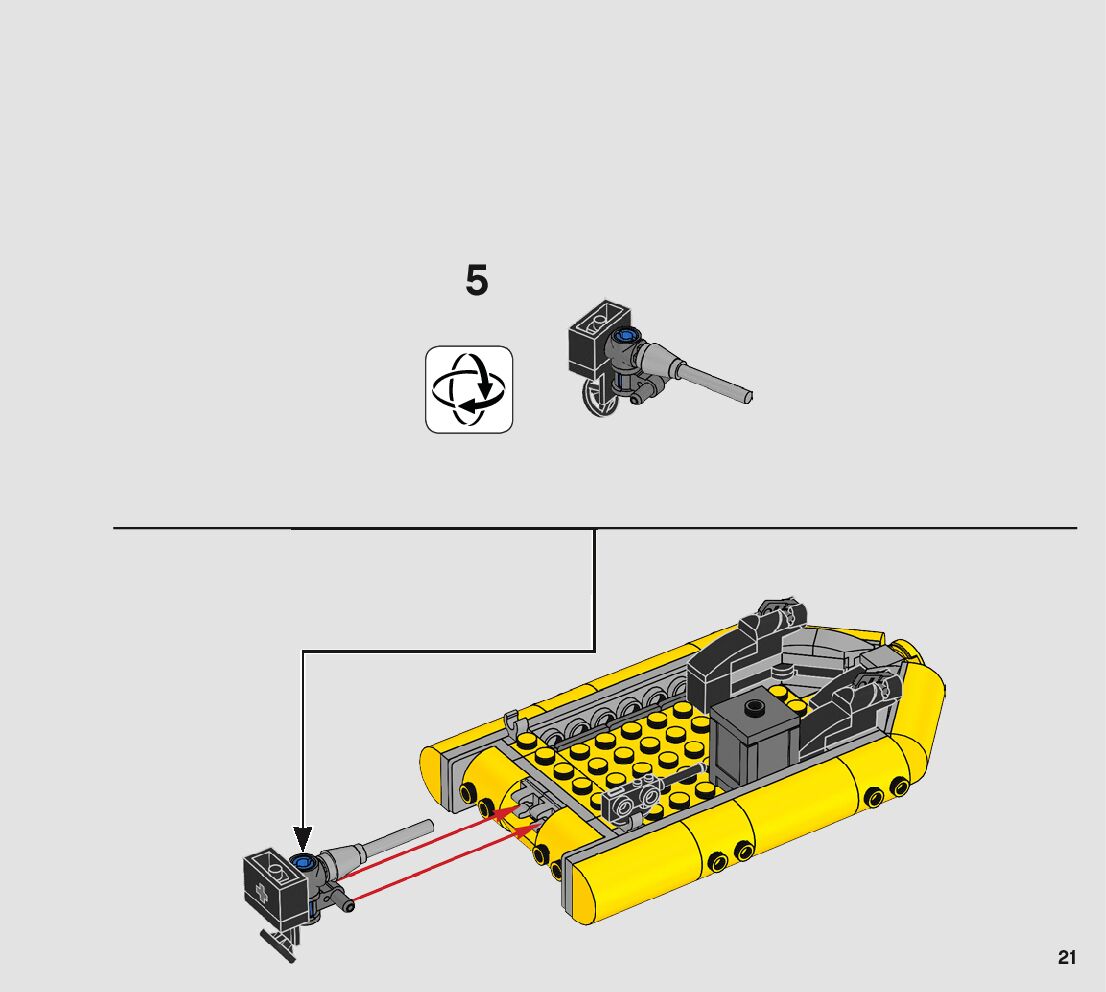 5

21