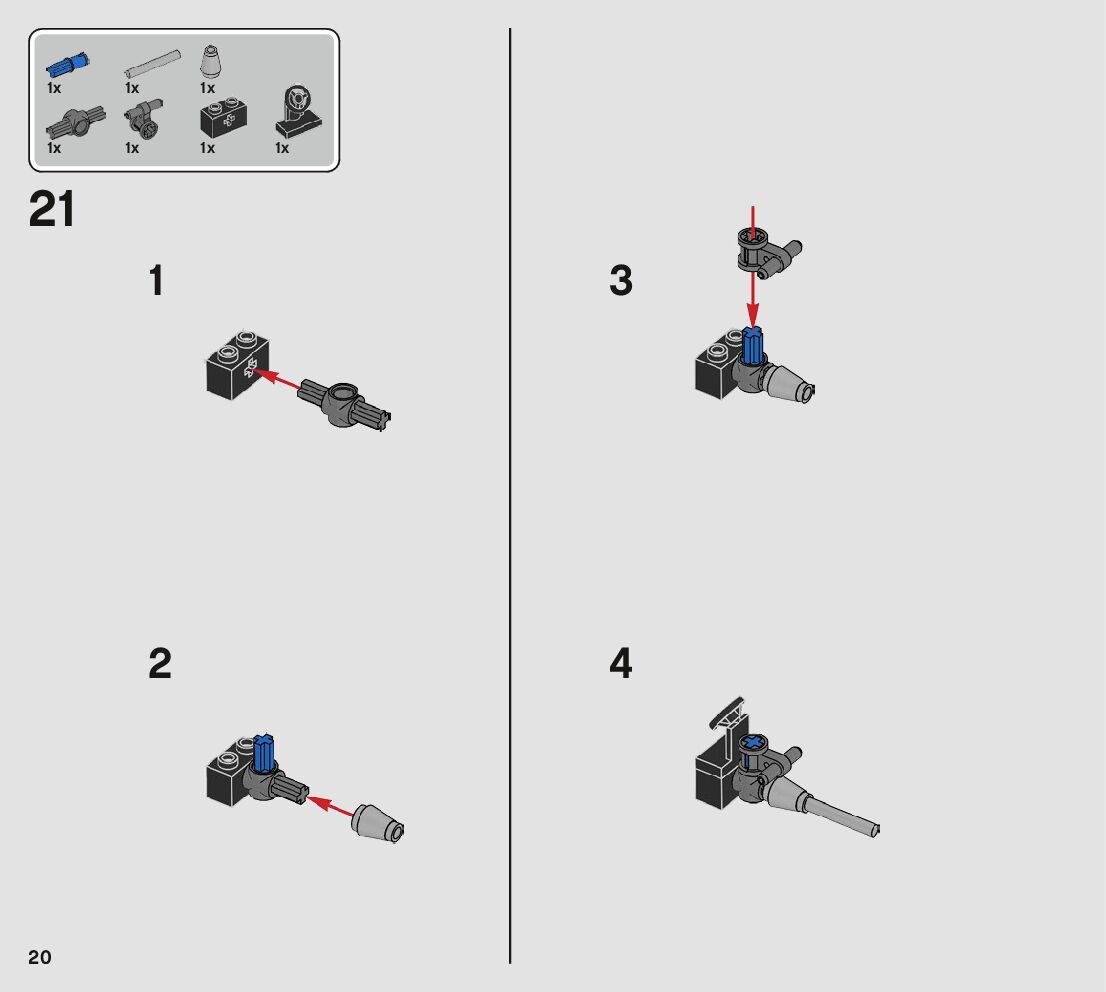 1x
1x
1x
1x
1x
1x
1x

21

1

2

3

4

20