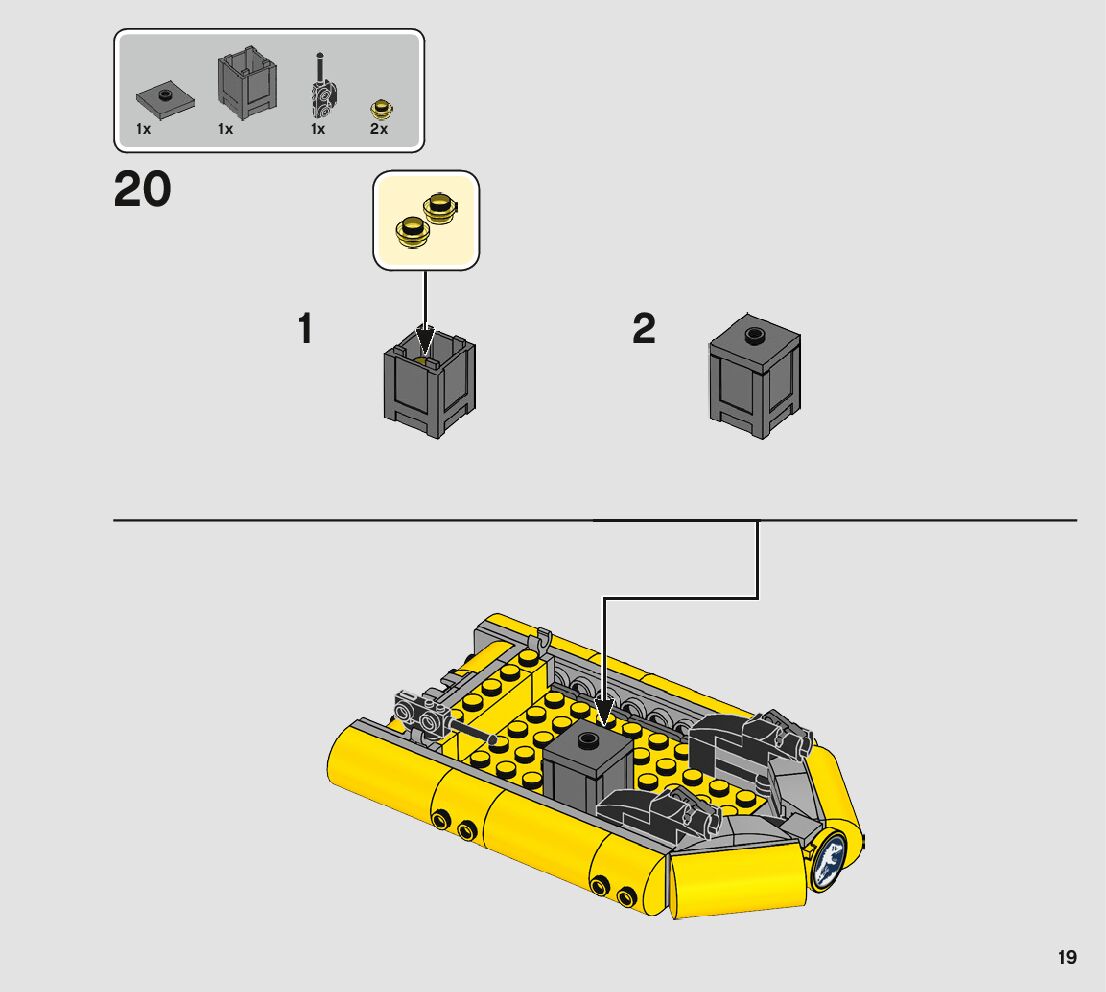 1x 1x 1x 2x

20

1

2

19