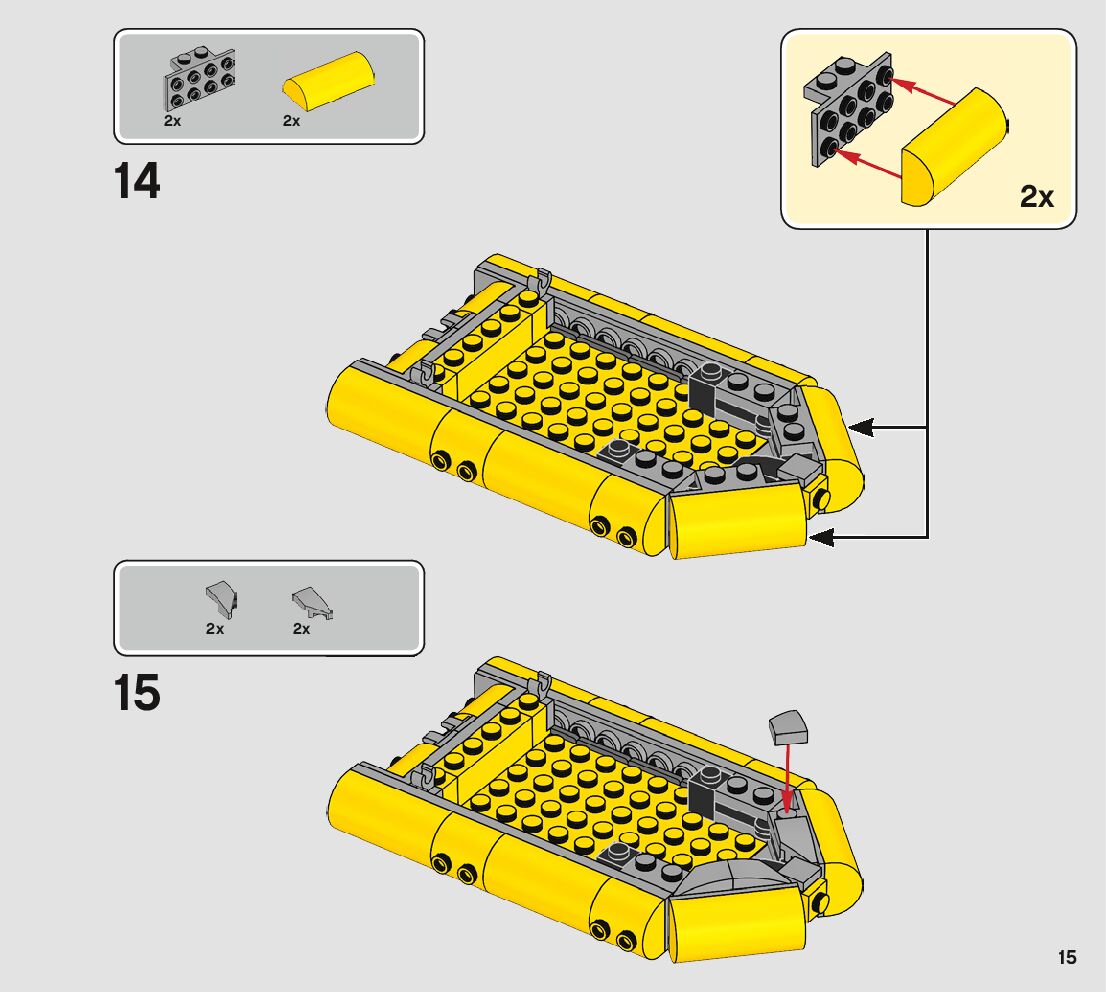 2x 2x

14

2x

2x 2x

15

15