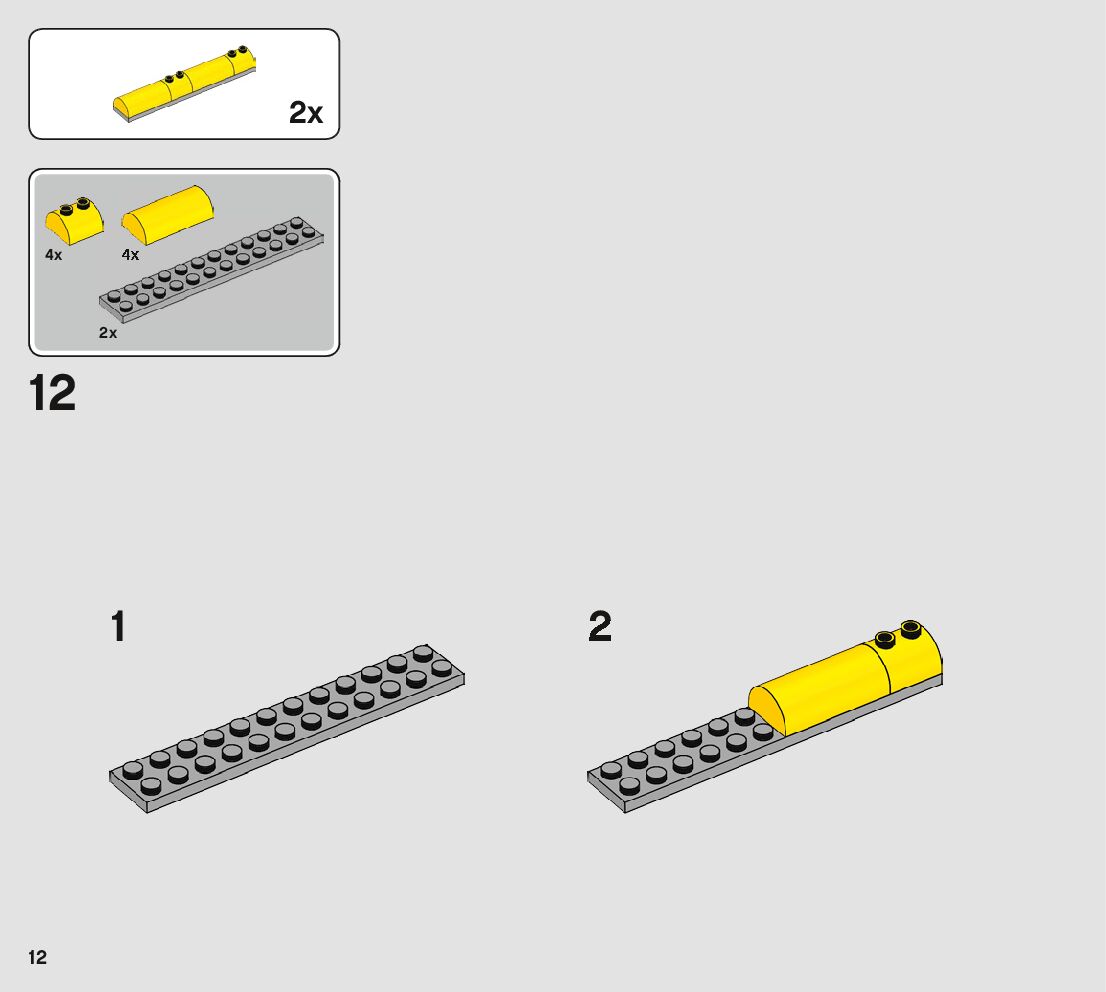 2x

4x
4x
2x

12

1

2

12