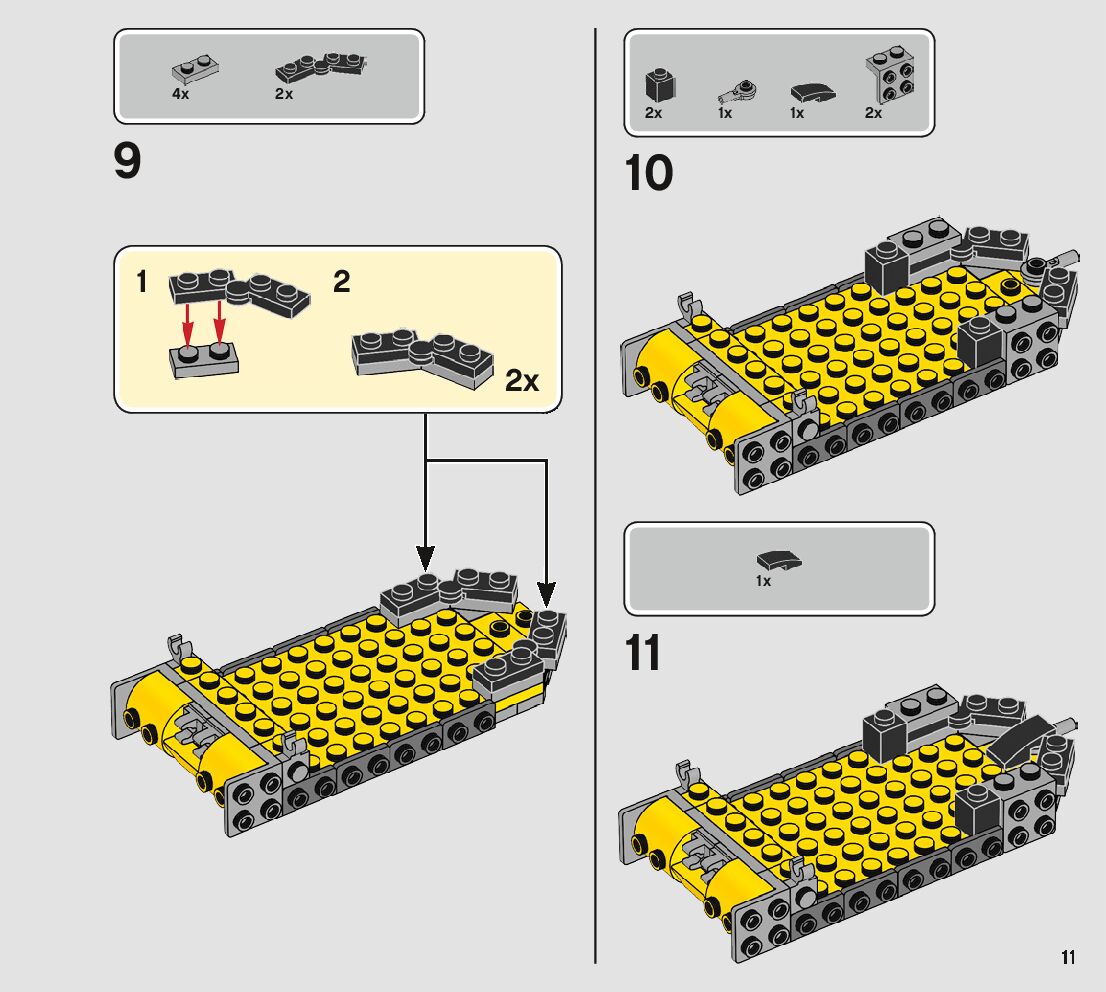 4x 2x

9

1

2

2x

2x 1x 1x 2x

10

1x

11

11