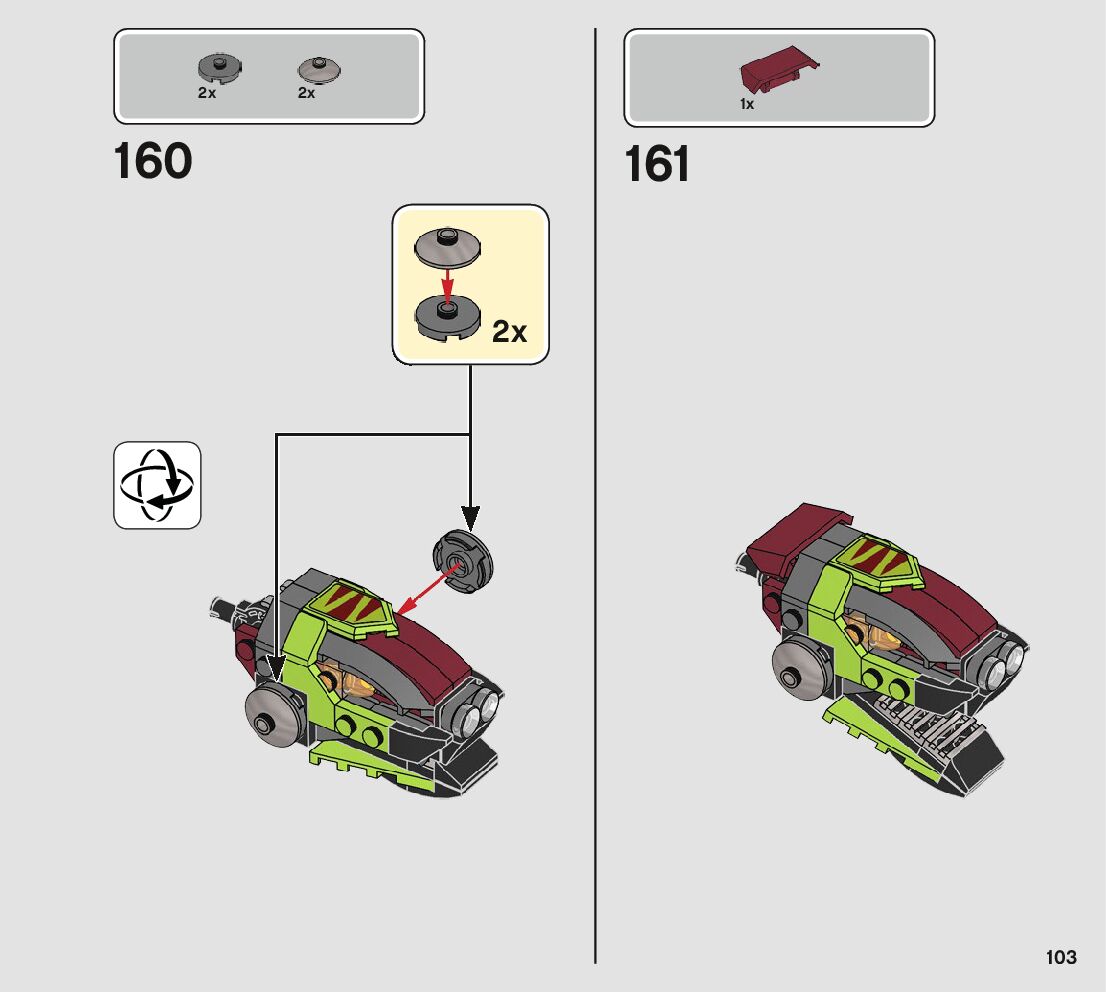 2x 2x

160

2x

1x

161

103