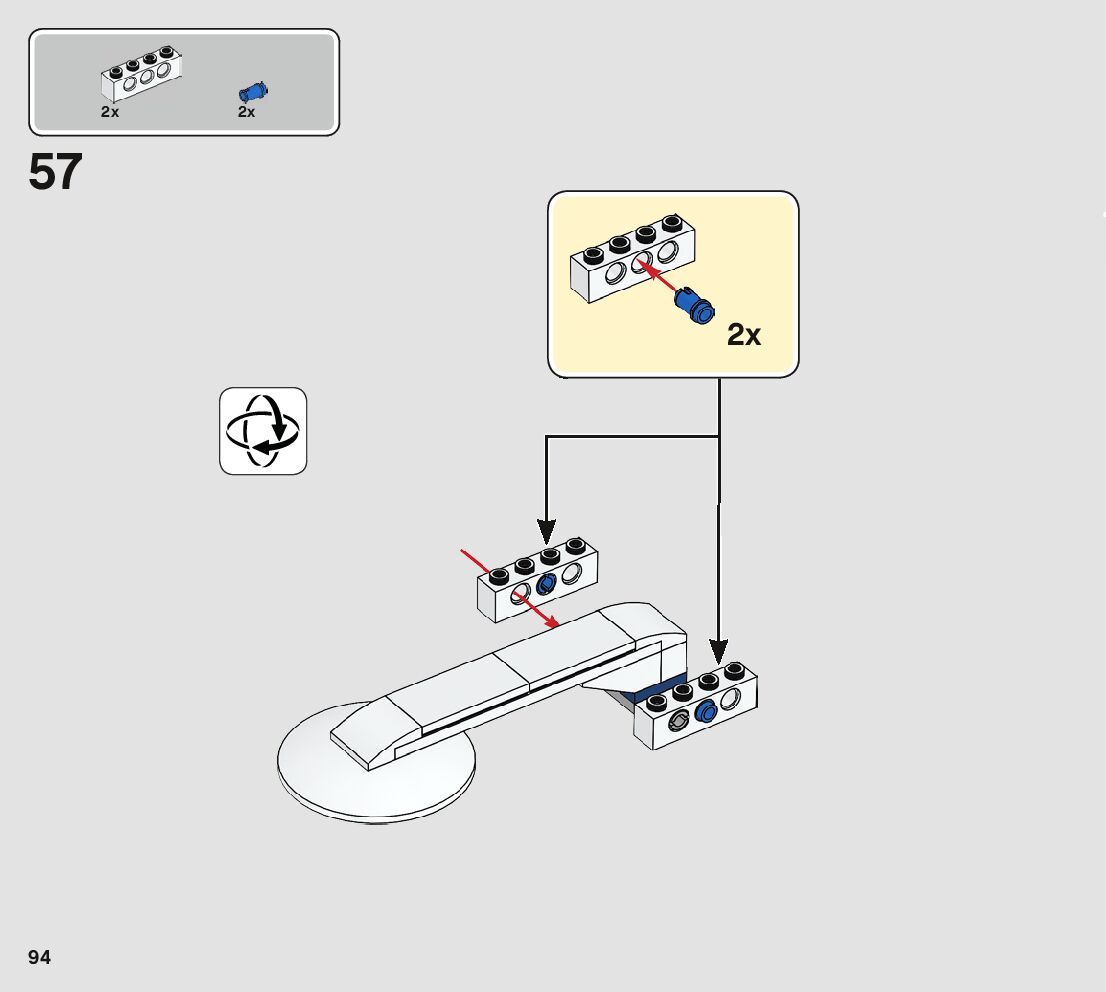 2x
2x

57

2x

94