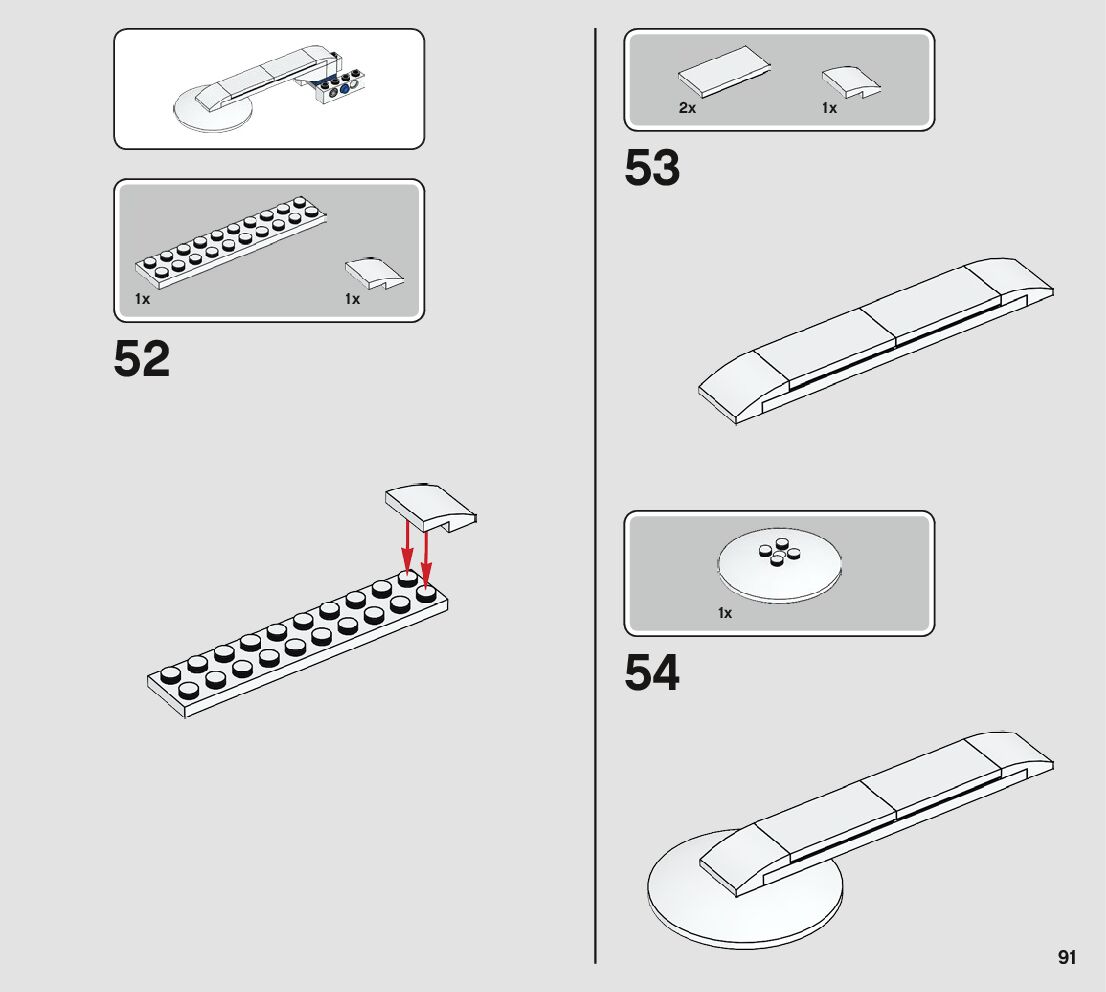 1x

1x

52

2x

1x

53

1x

54

91