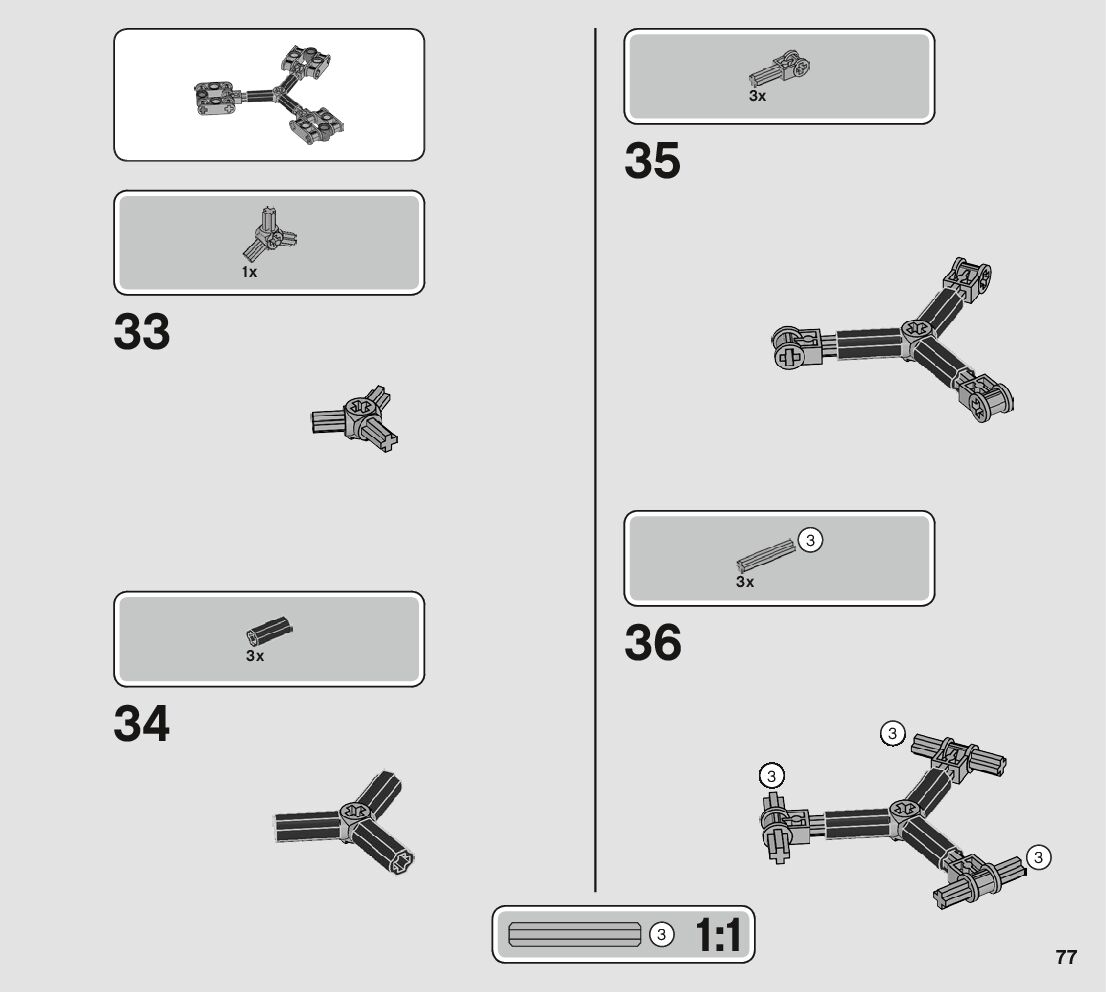 1x

33

3x

34

3x

35

3

3x

36

3

3

3

3 1:1

77