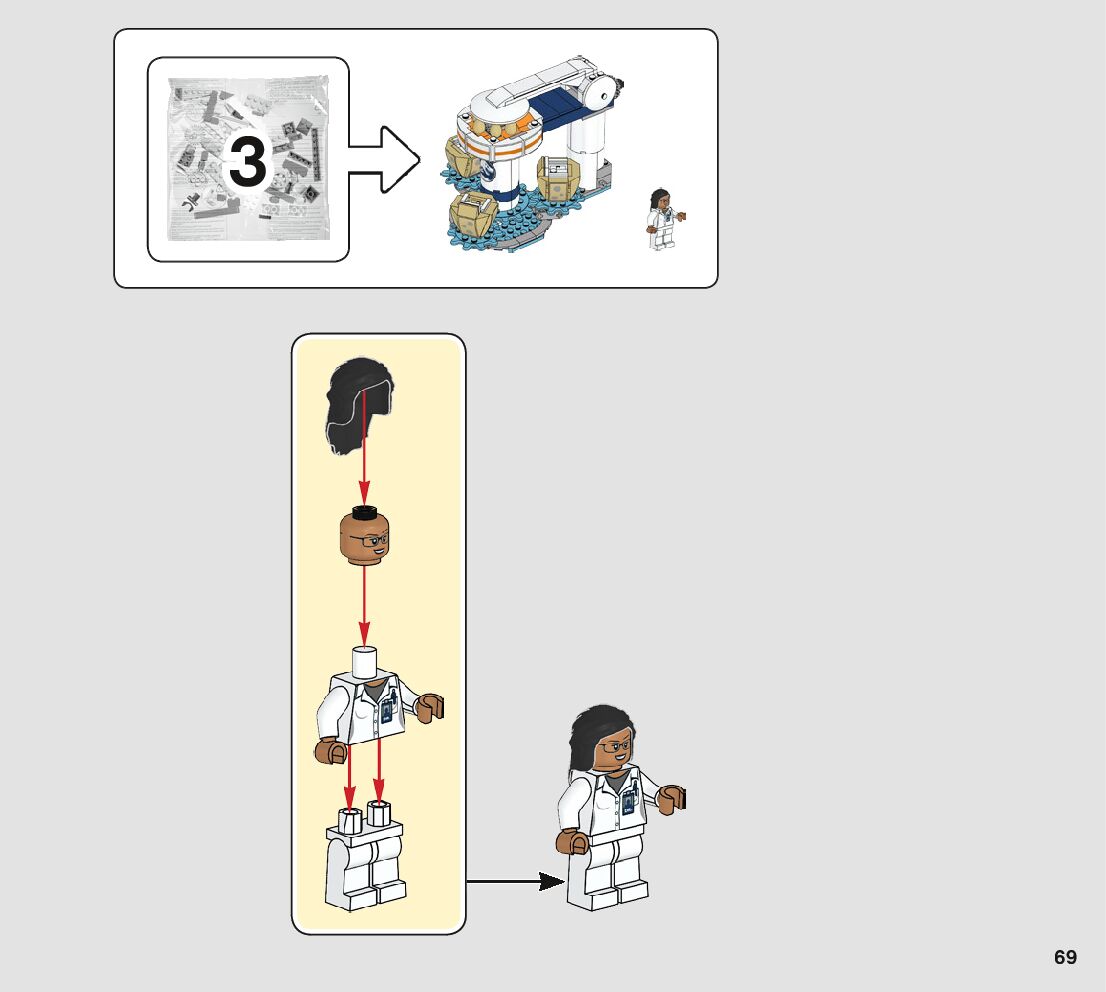 3

69