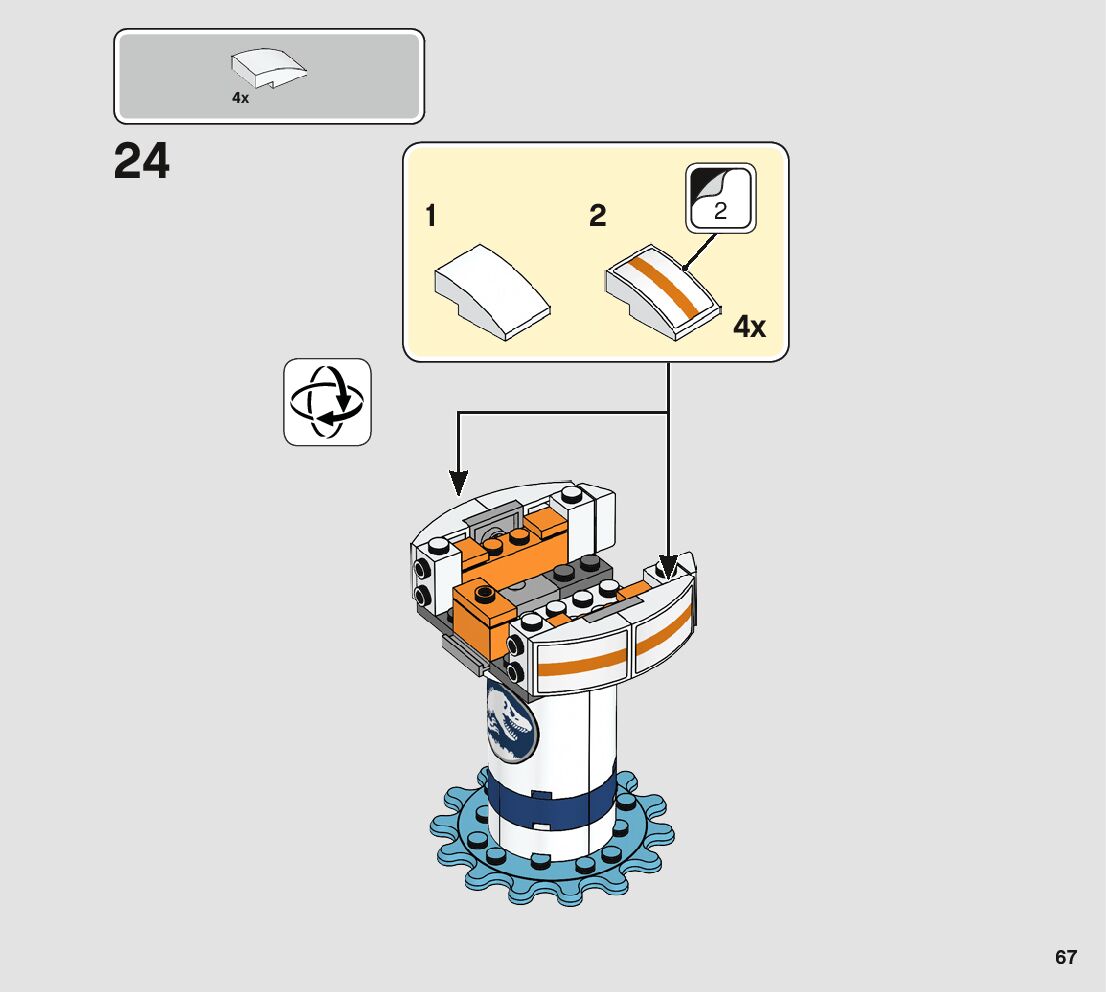 4x

24

1

2

2

4x

67