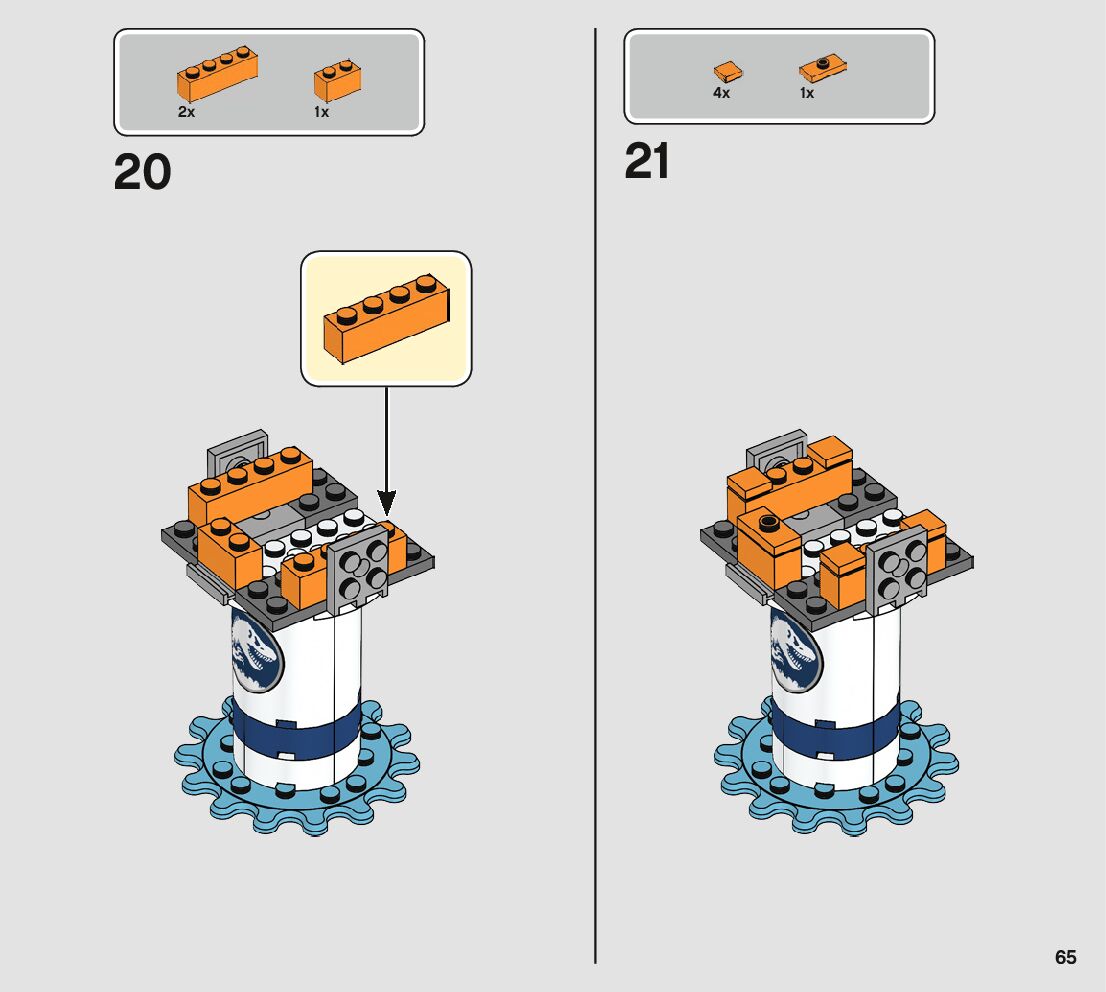 2x 1x

20

4x 1x

21

65