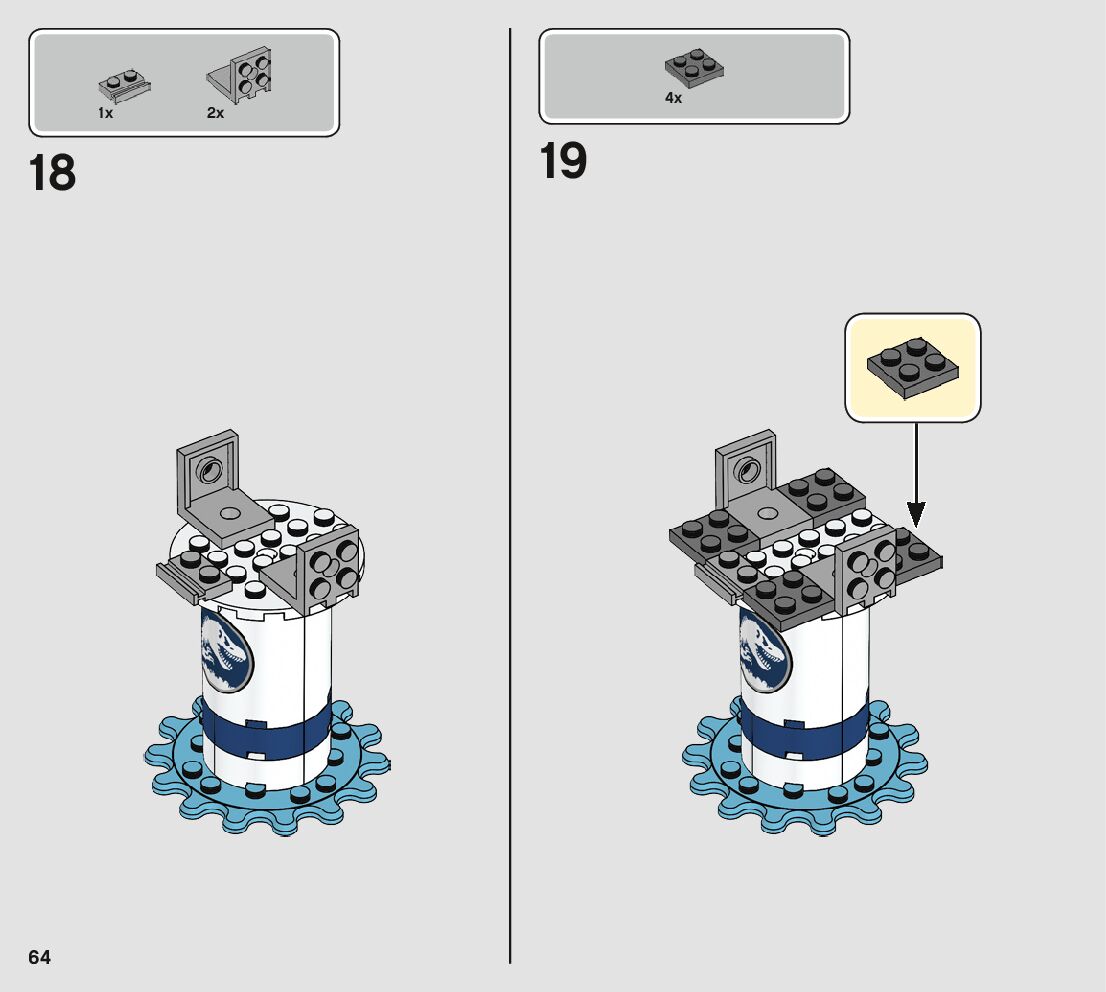 1x
2x

18

4x

19

64