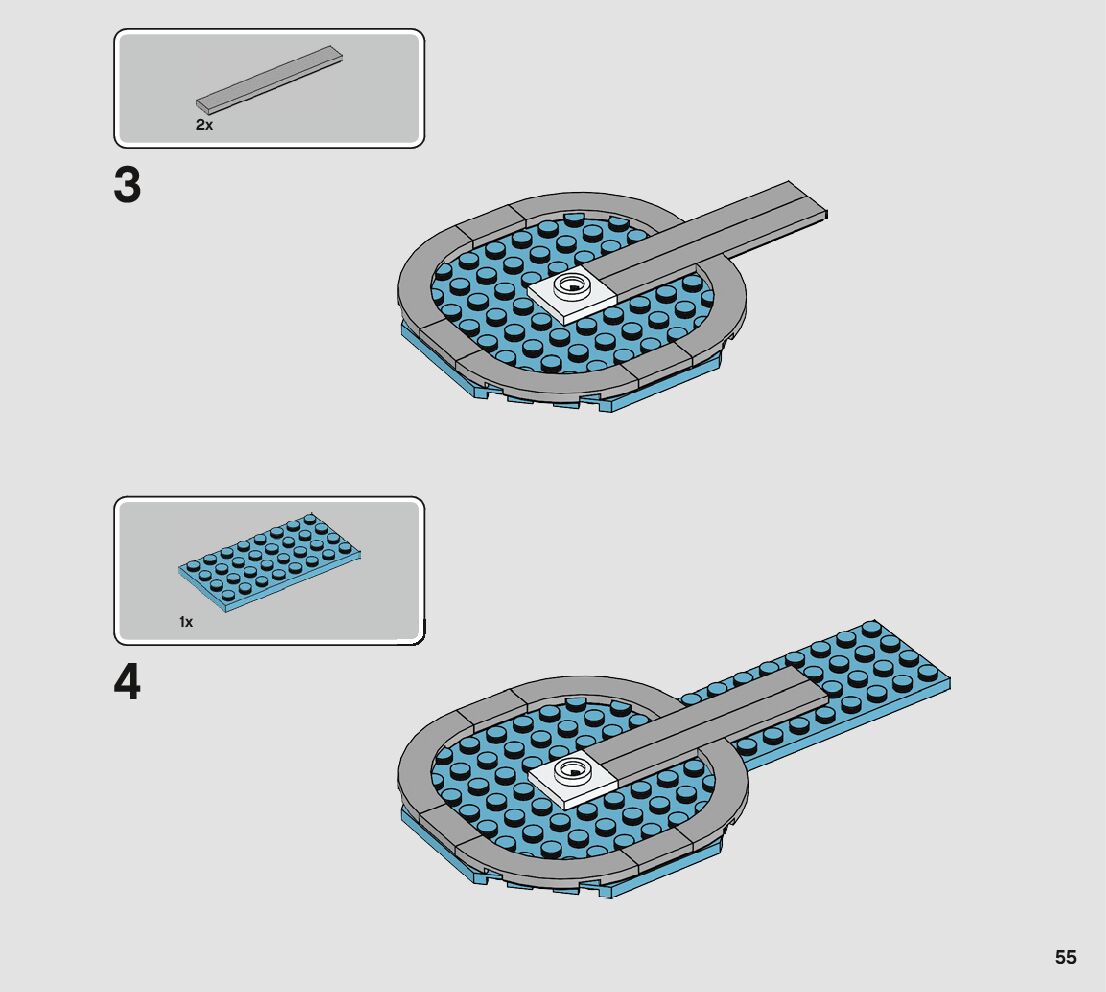 2x

3

1x

4

55