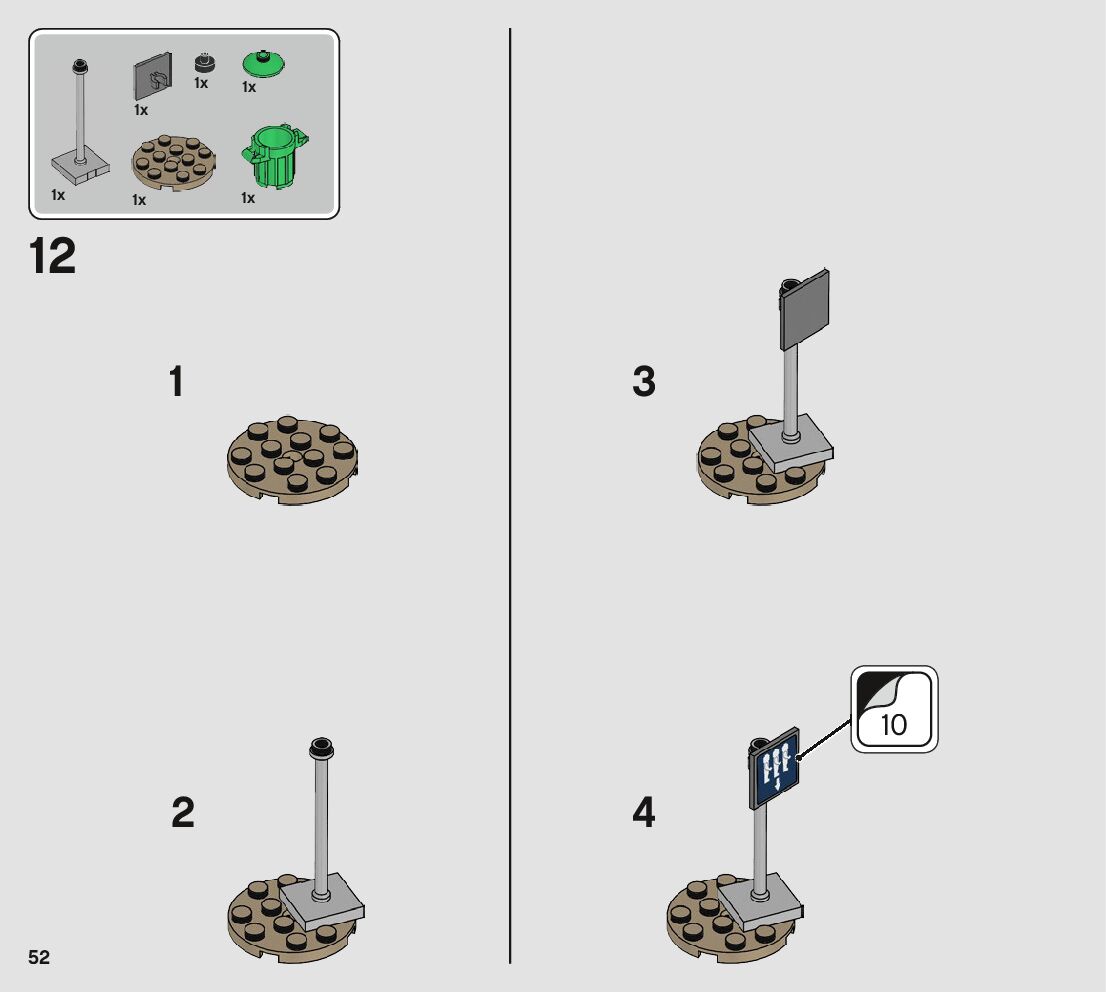 1x 1x 1x
1x 1x 1x

12

1

2

3

4

10

52