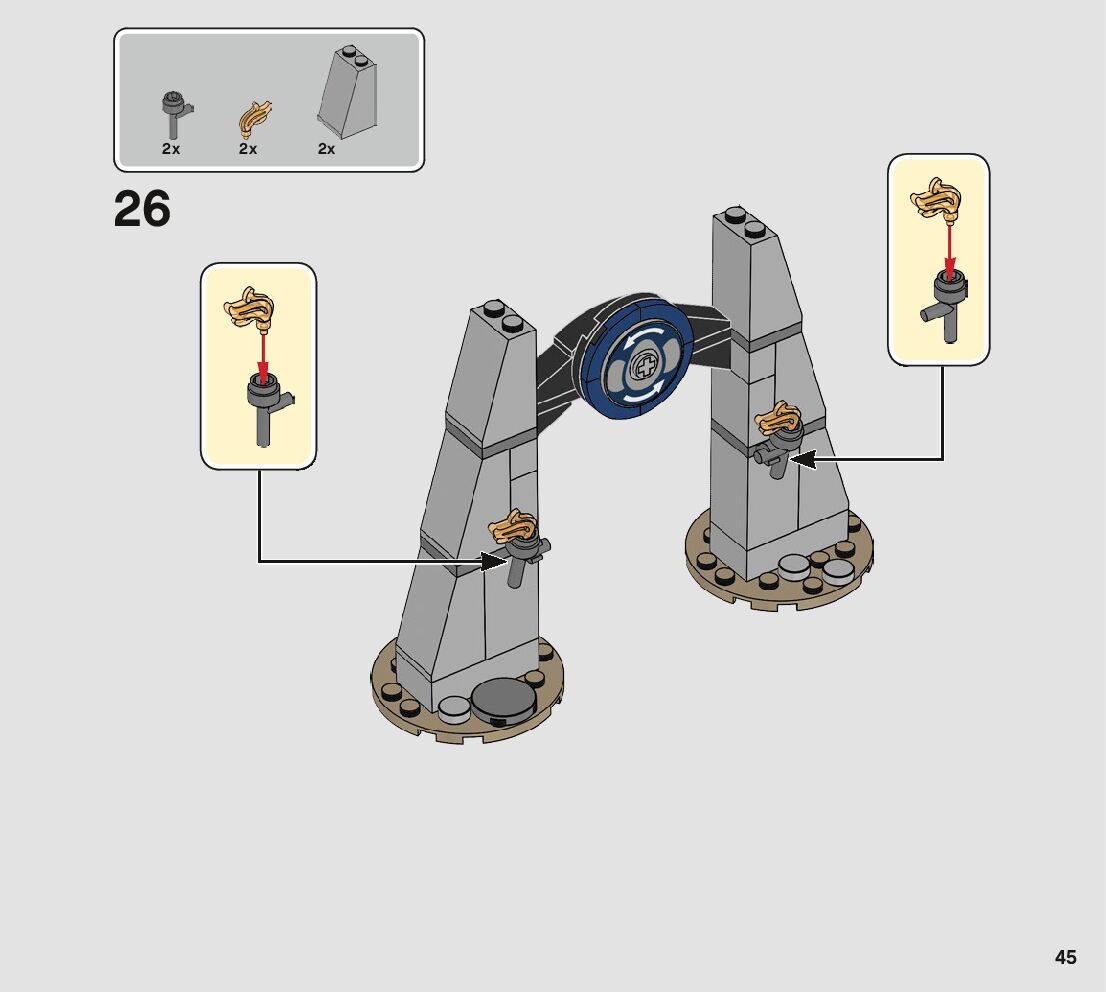 2x 2x 2x

26

45