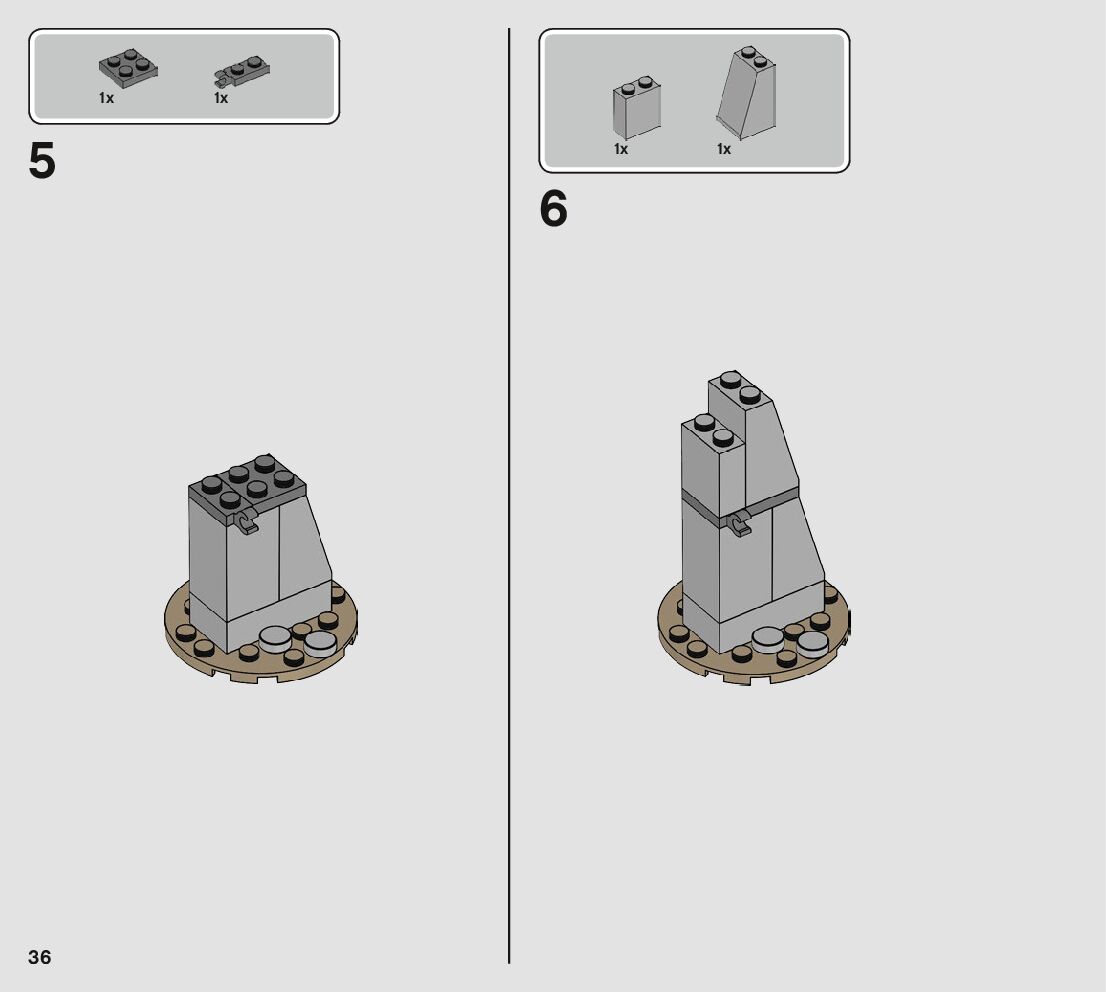 1x 1x

5

1x 1x

6

36