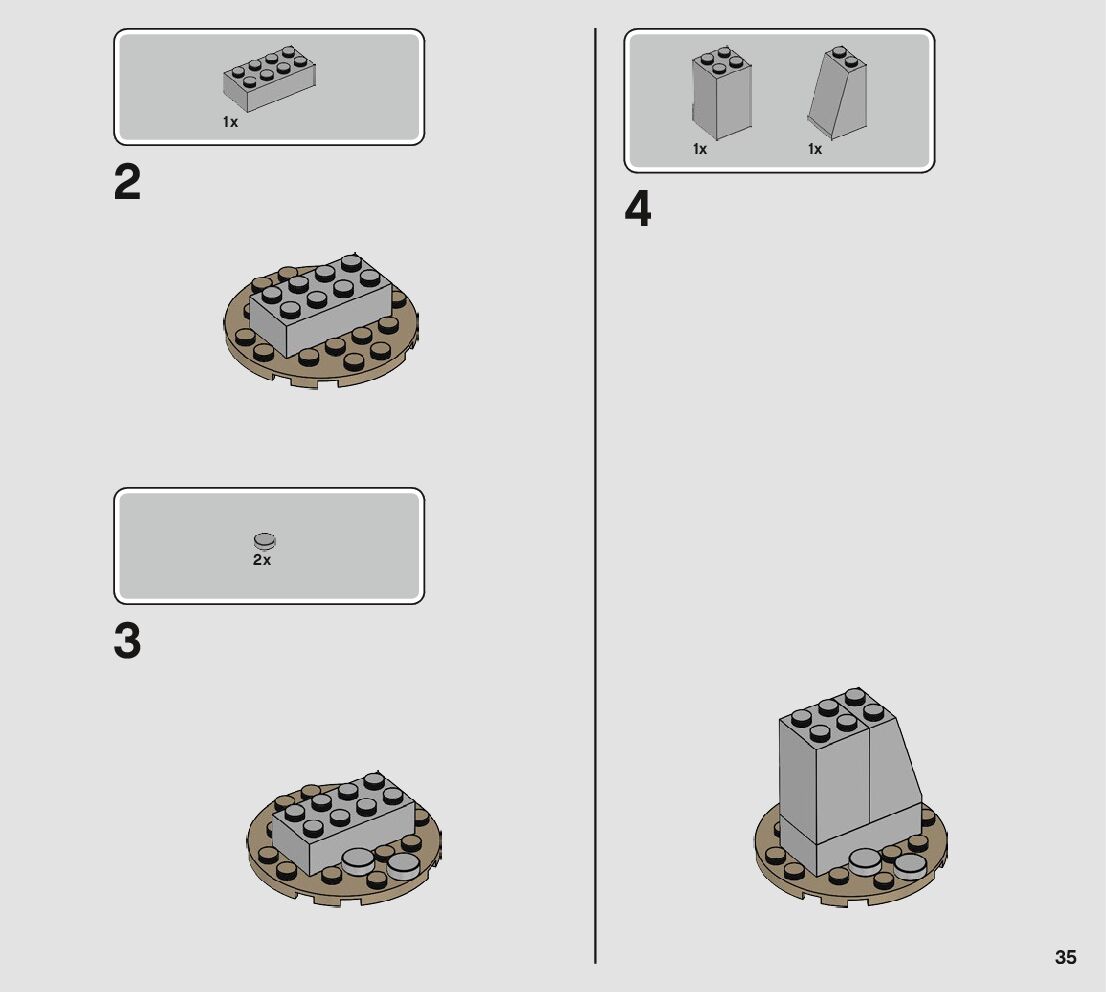 1x

2

2x

3

1x 1x

4

35