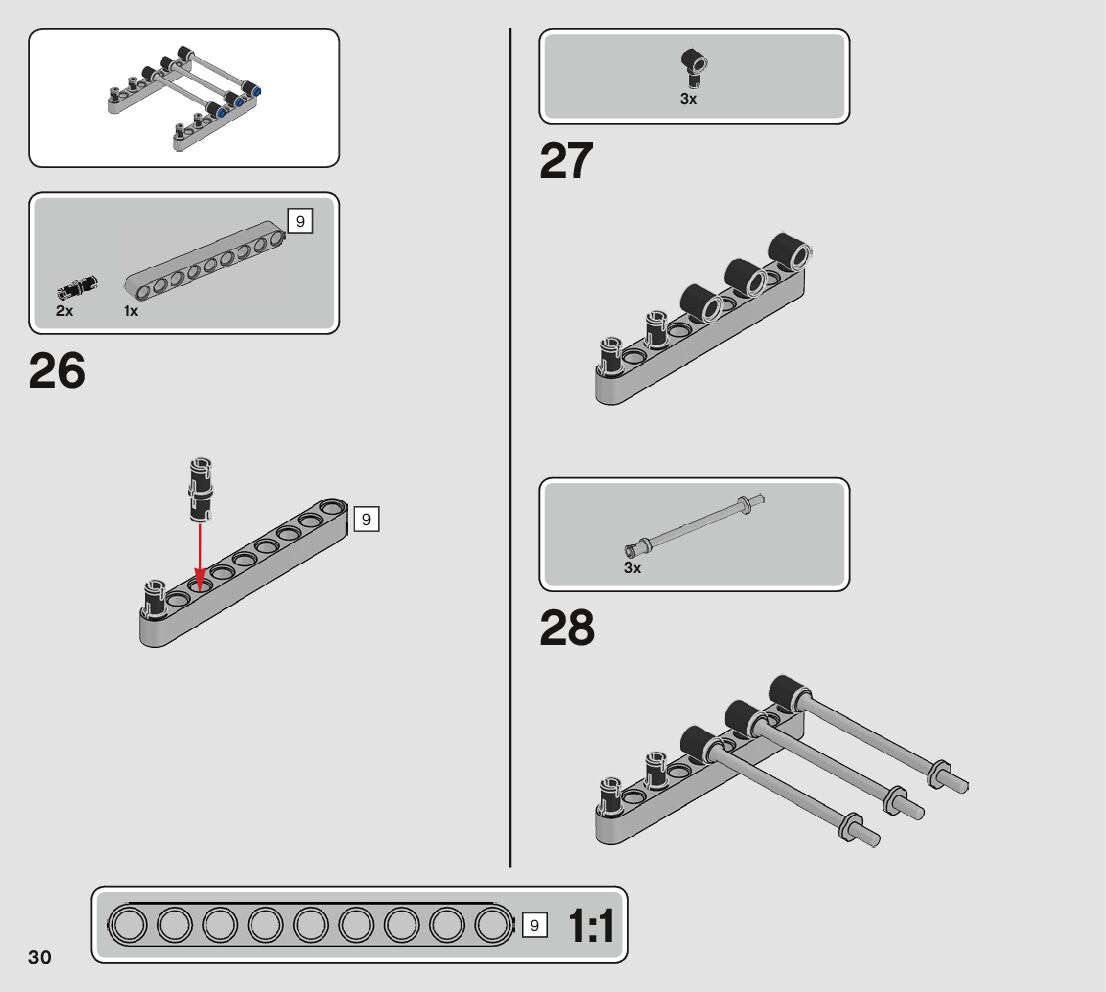 9
2x
1x
26
9
3x
27
3x
28
9 1:1
30