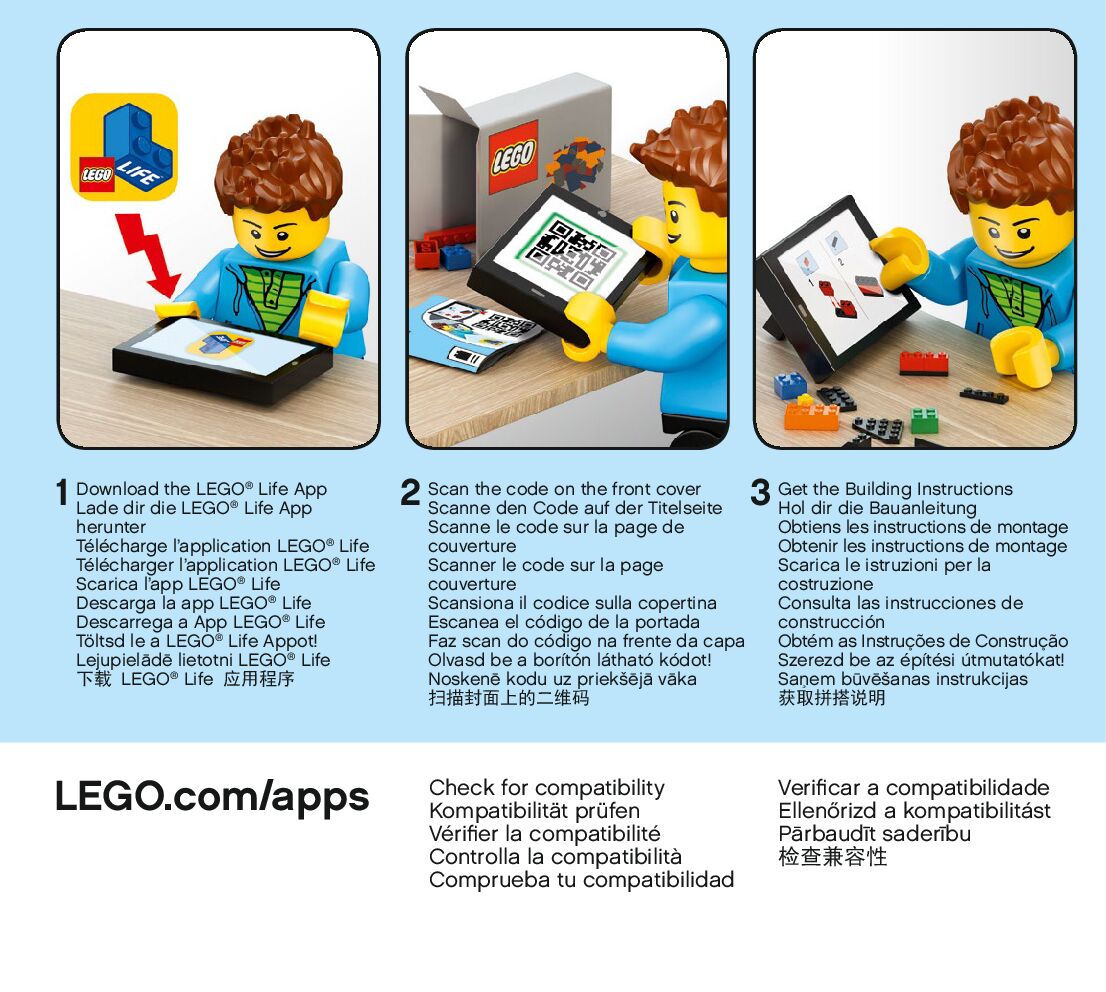 LEGO LIFE

LEGO

1
Download the LEGO® Life App
Lade dir die LEGO® Life App herunter
Télécharge l'application LEGO® Life
Télécharger l'application LEGO® Life
Scarica l'app LEGO® Life
Descarga la app LEGO® Life
Descarrega a App LEGO® Life
Töltsd le a LEGO® Life Appot!
Lejupielādē lietotni LEGO® Life
下载 LEGO® Life 应用程序

2
Scan the code on the front cover
Scanne den Code auf der Titelseite
Scanne le code sur la page de couverture
Scanner le code sur la page couverture
Scansiona il codice sulla copertina
Escanea el código de la portada
Faz scan do código na frente da capa
Olvasd be a borítón látható kódot!
Noskenē kodu uz priekšējā vāka
扫描封面上的二维码

3
Get the Building Instructions
Hol dir die Bauanleitung
Obtiens les instructions de montage
Obtenir les instructions de montage
Scarica le istruzioni per la costruzione
Consulta las instrucciones de construcción
Obtém as Instruções de Construção
Szerezd be az építési útmutatókat!
Saņem būvēšanas instrukcijas
获取拼搭说明

LEGO.com/apps

Check for compatibility
Kompatibilität prüfen
Vérifier la compatibilité
Controlla la compatibilità
Comprueba tu compatibilidad

Verificar a compatibilidade
Ellenőrizd a kompatibilitást
Pārbaudīt saderību
检查兼容性