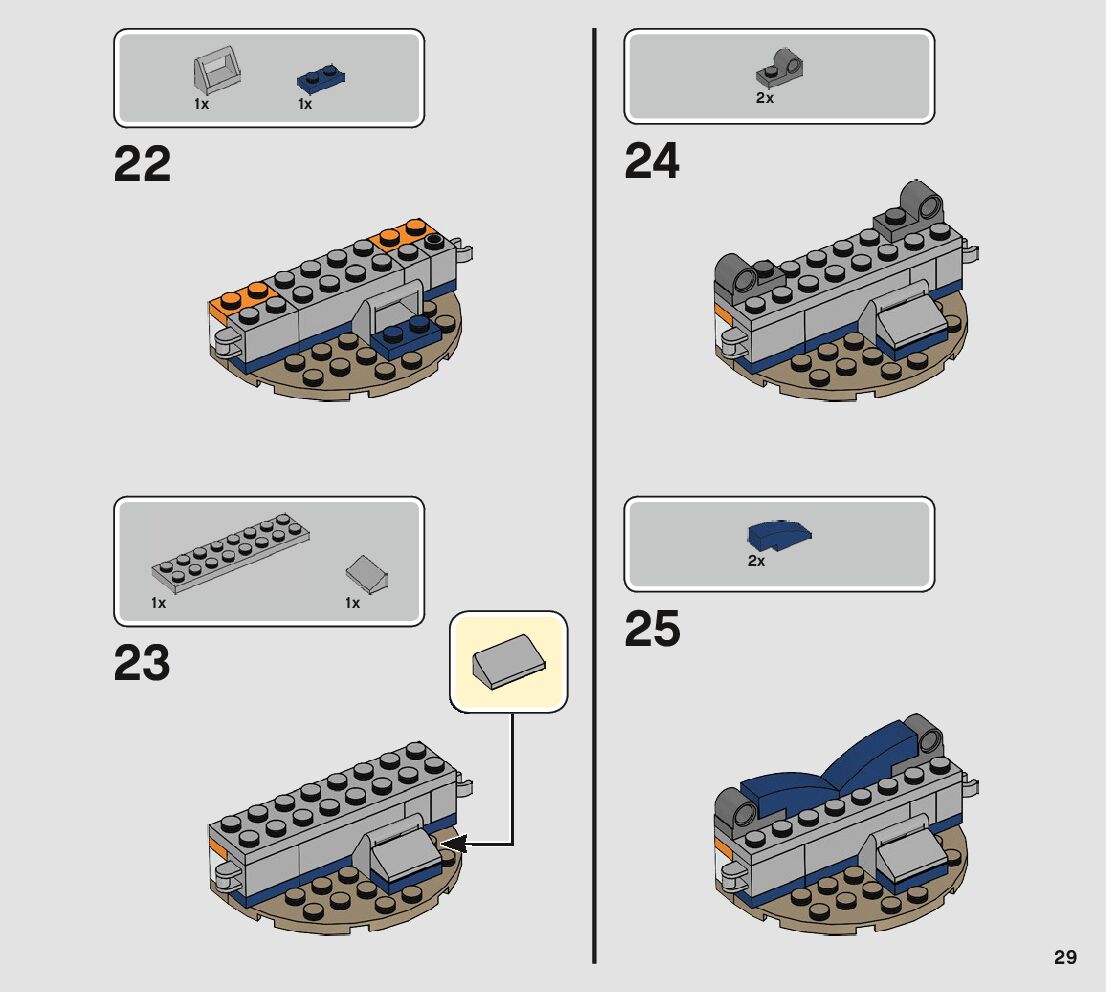 1x 1x

22

1x 1x

23

2x

24

2x

25

29