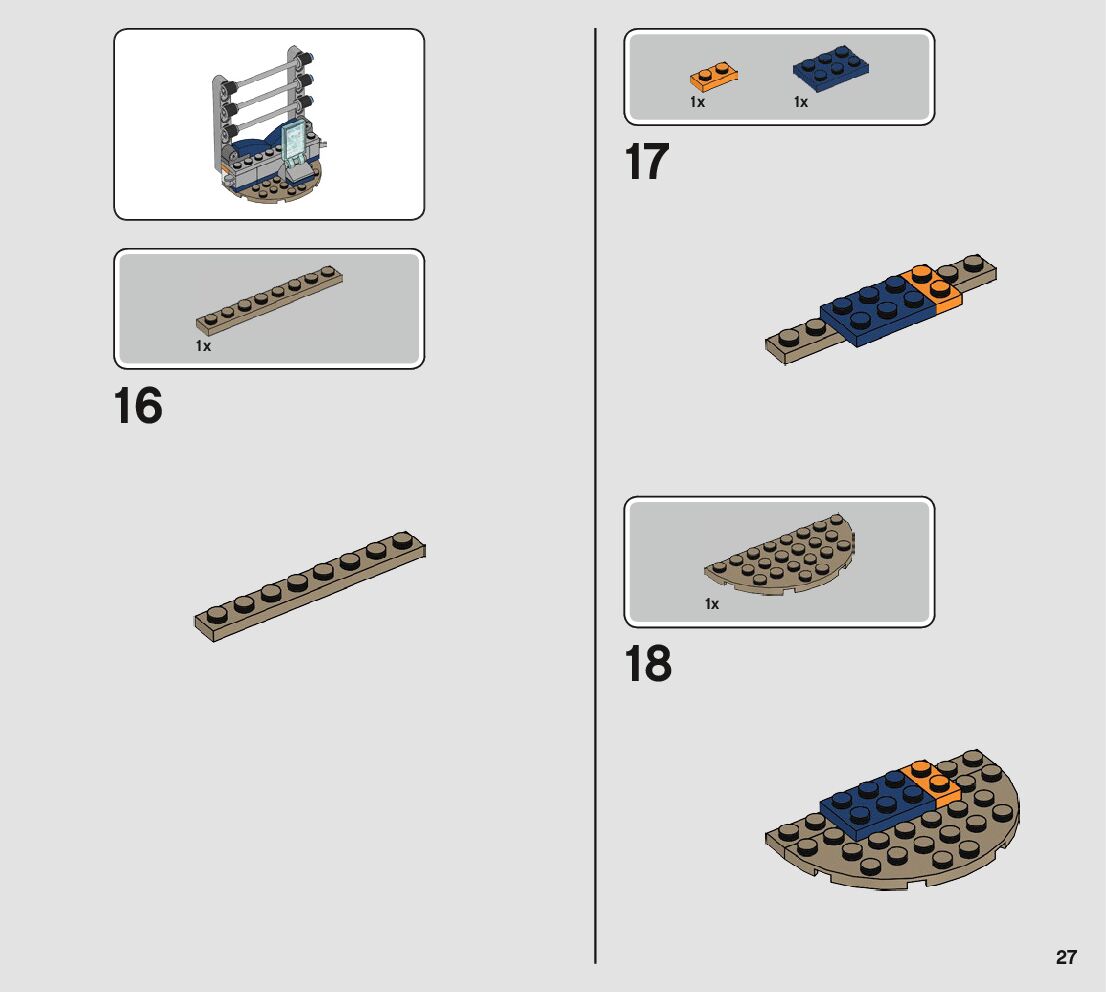 1x

16

1x 1x

17

1x

18

27