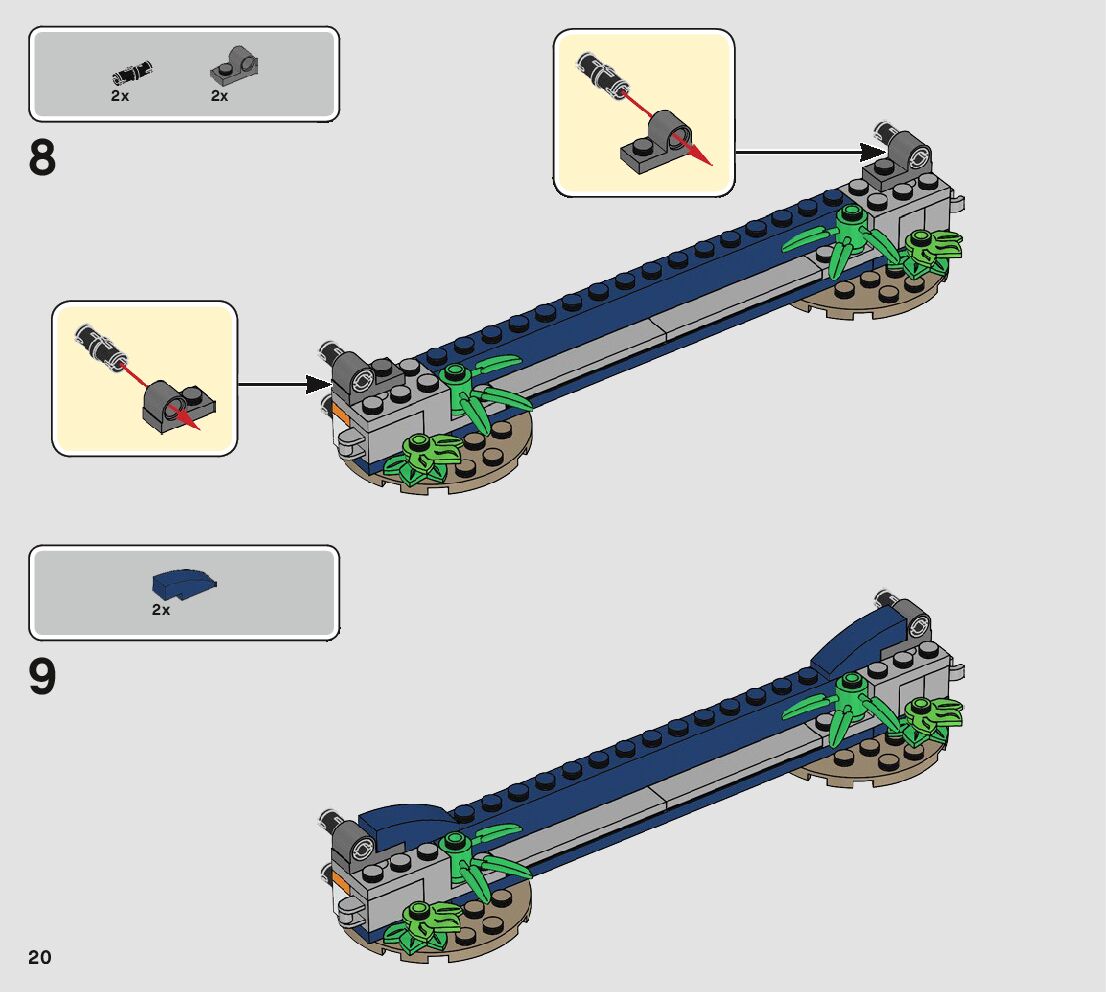 2x 2x

8

2x

9

20