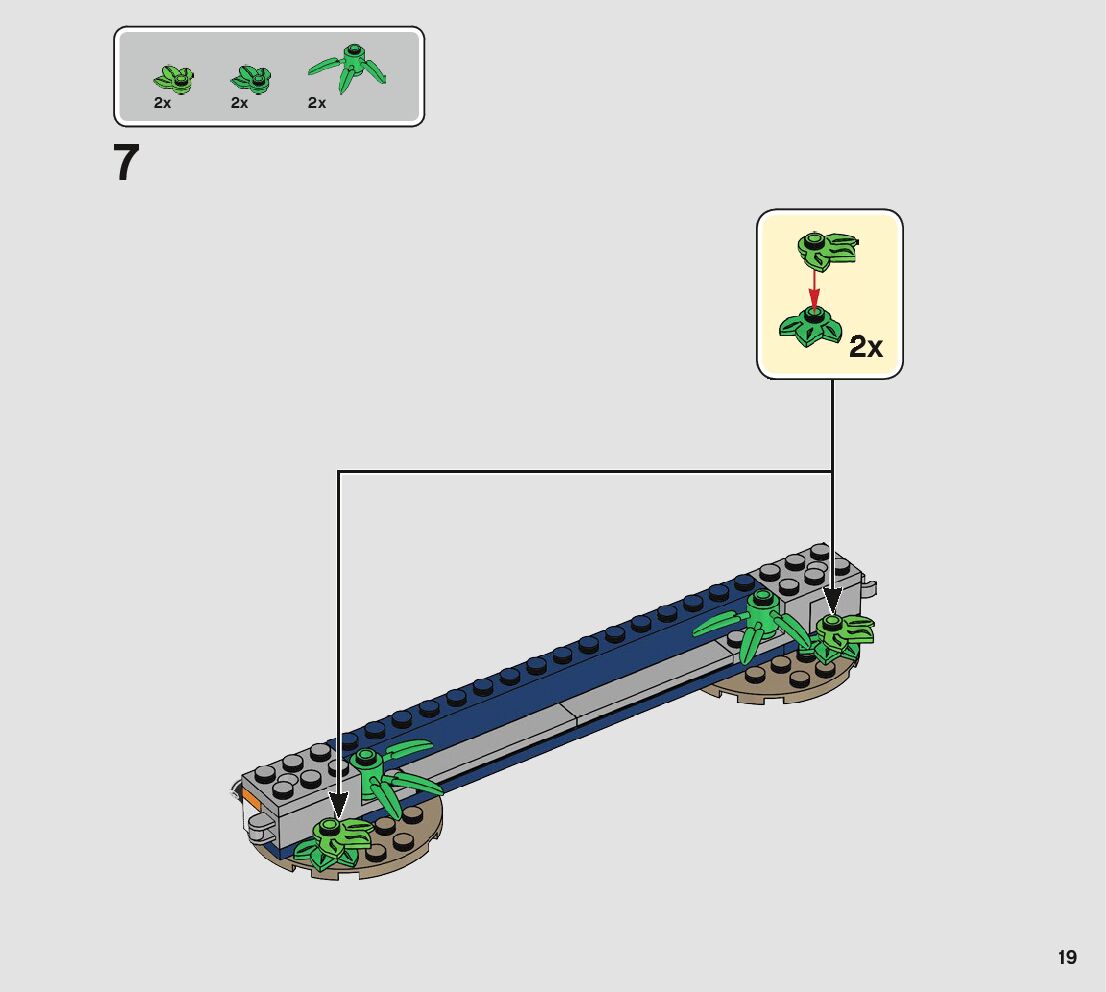 2x 2x 2x

7

2x

19