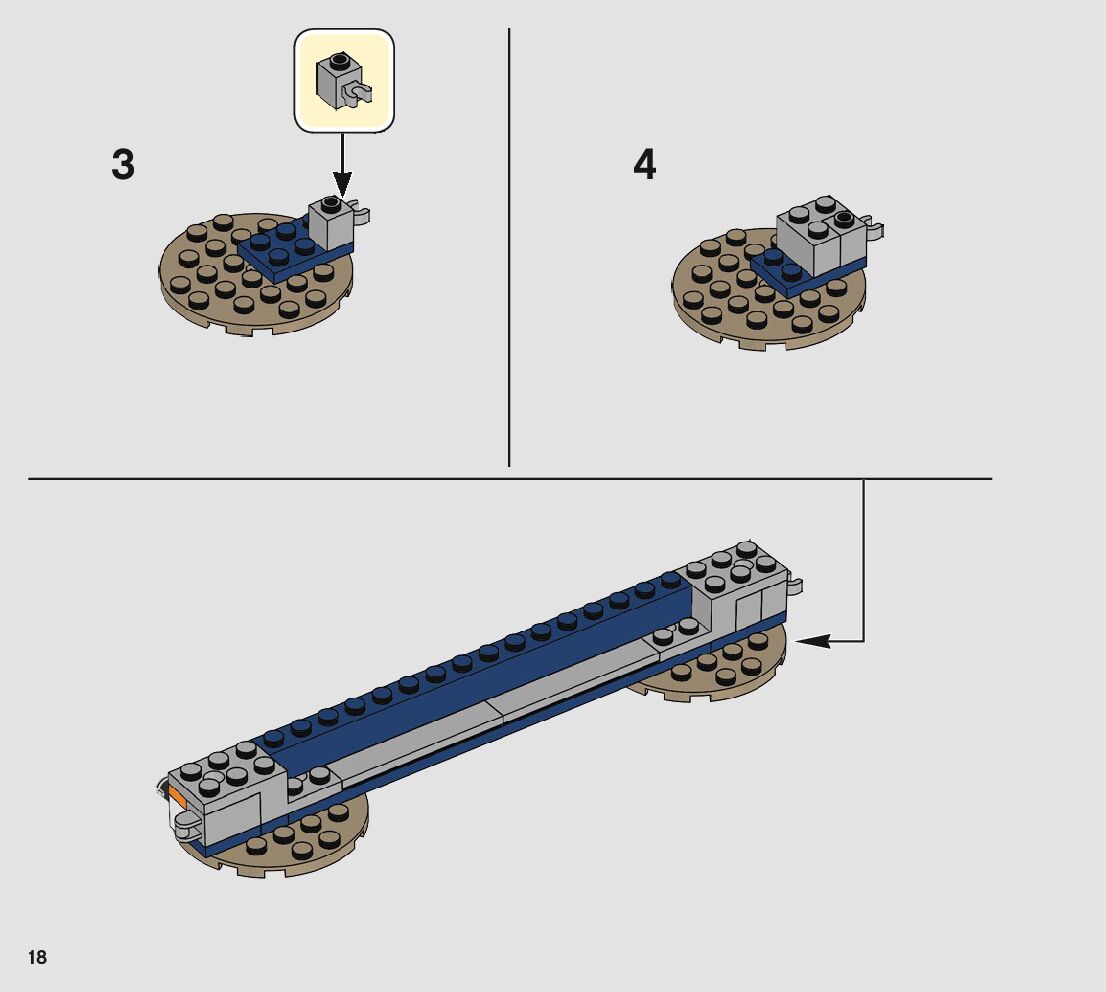 3

4

18