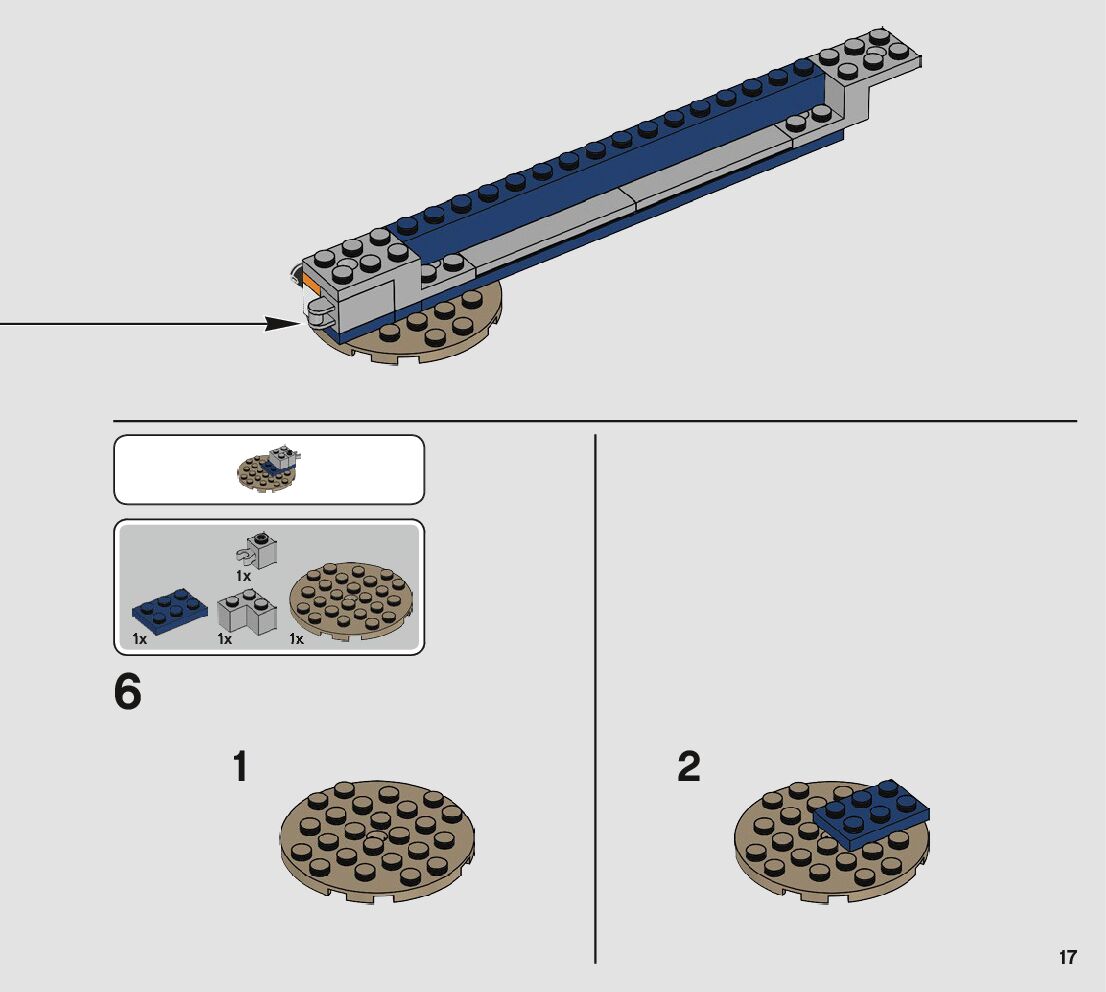 1x

1x

1x

1x

6

1

2

17