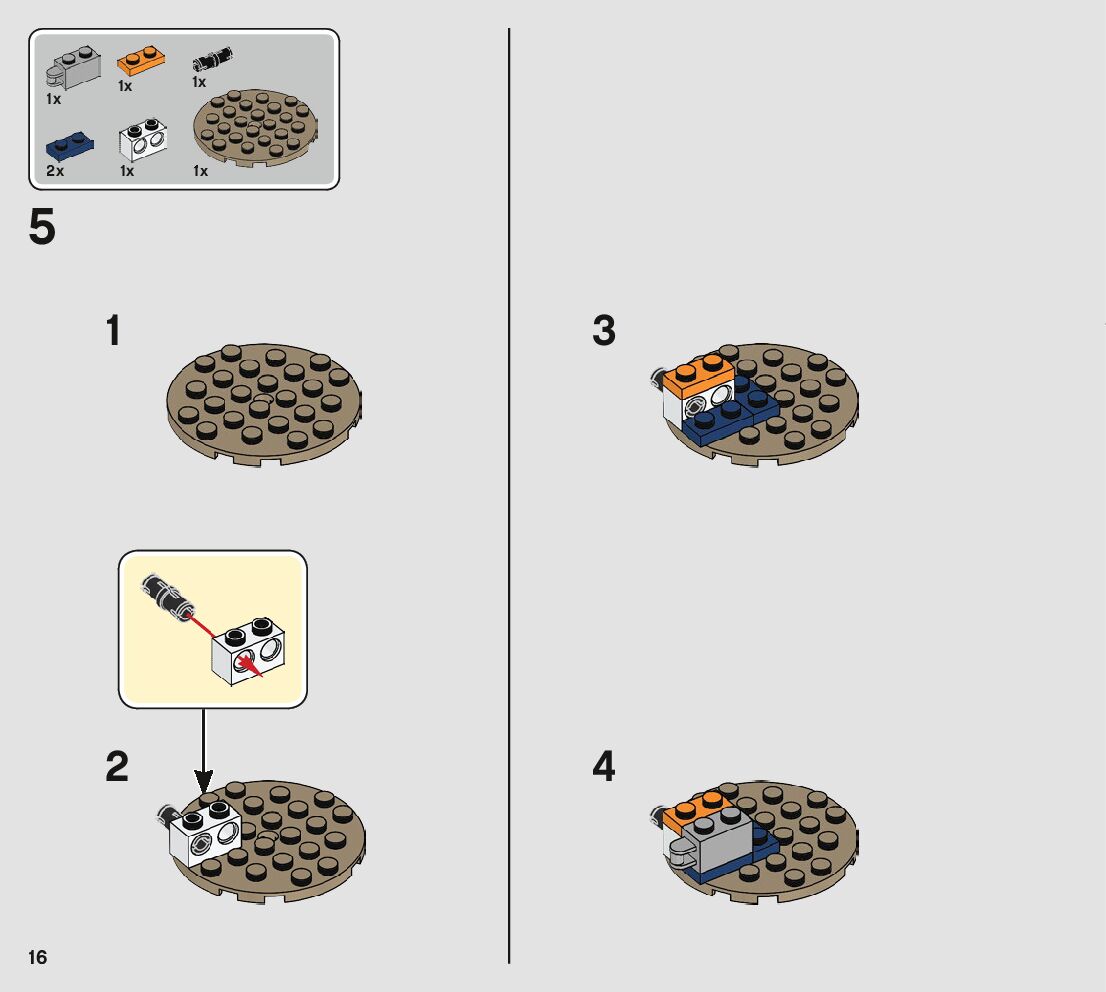 1x
1x
1x
2x
1x
1x

5

1

2

3

4

16