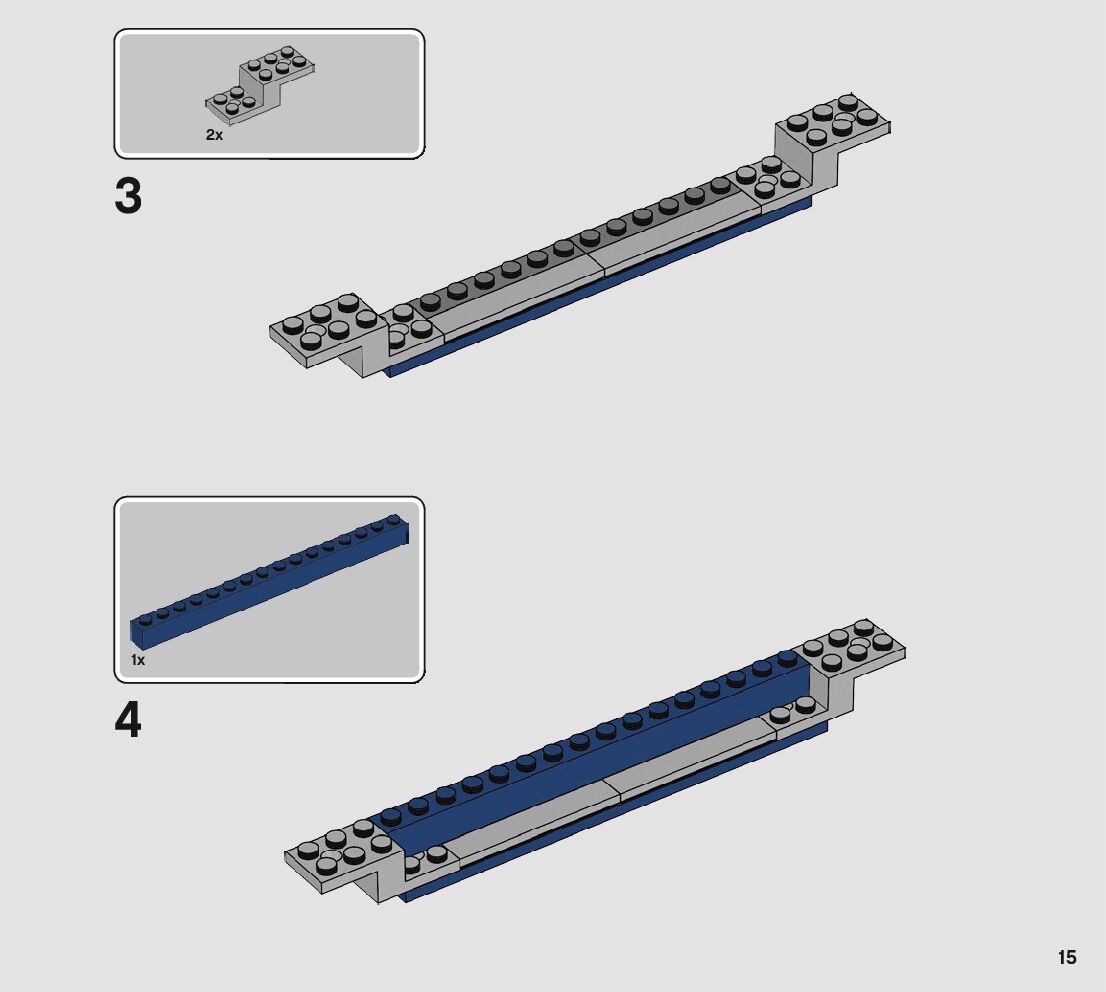 2x

3

1x

4

15