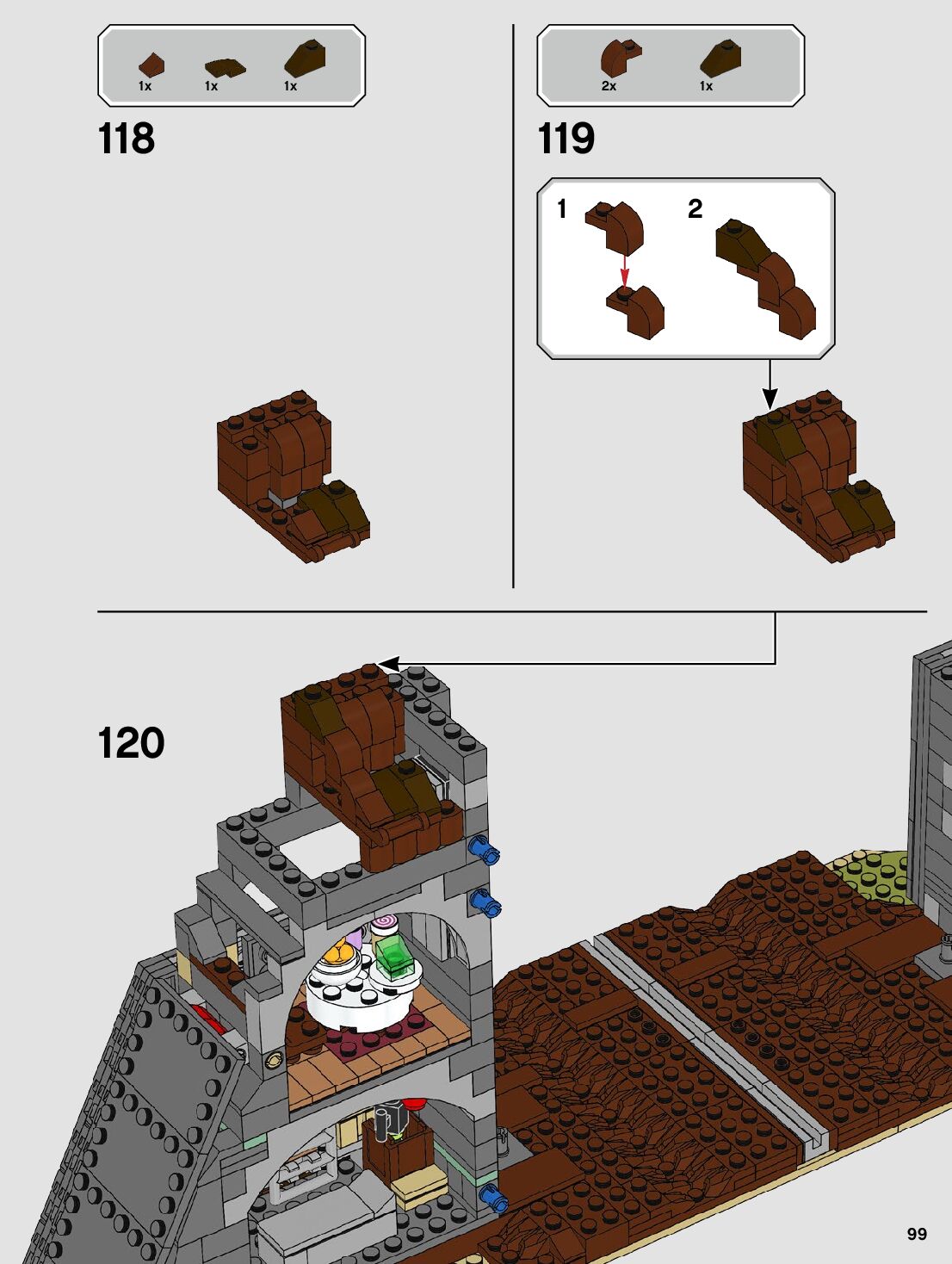 1x 1x 1x

118

2x 1x

119

1

2

120

99