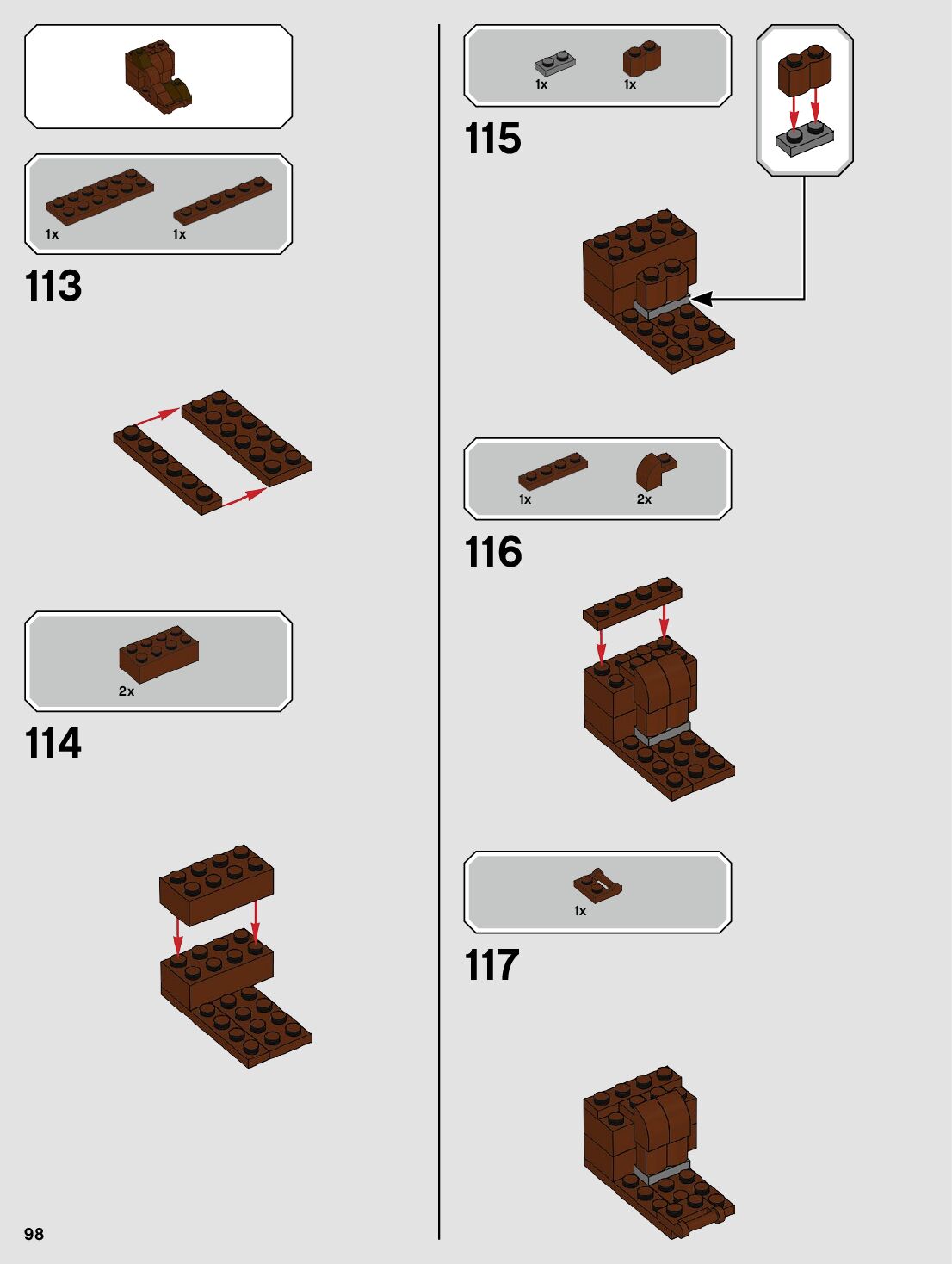 1x 1x

113

2x

114

1x 1x

115

1x 2x

116

1x

117

98