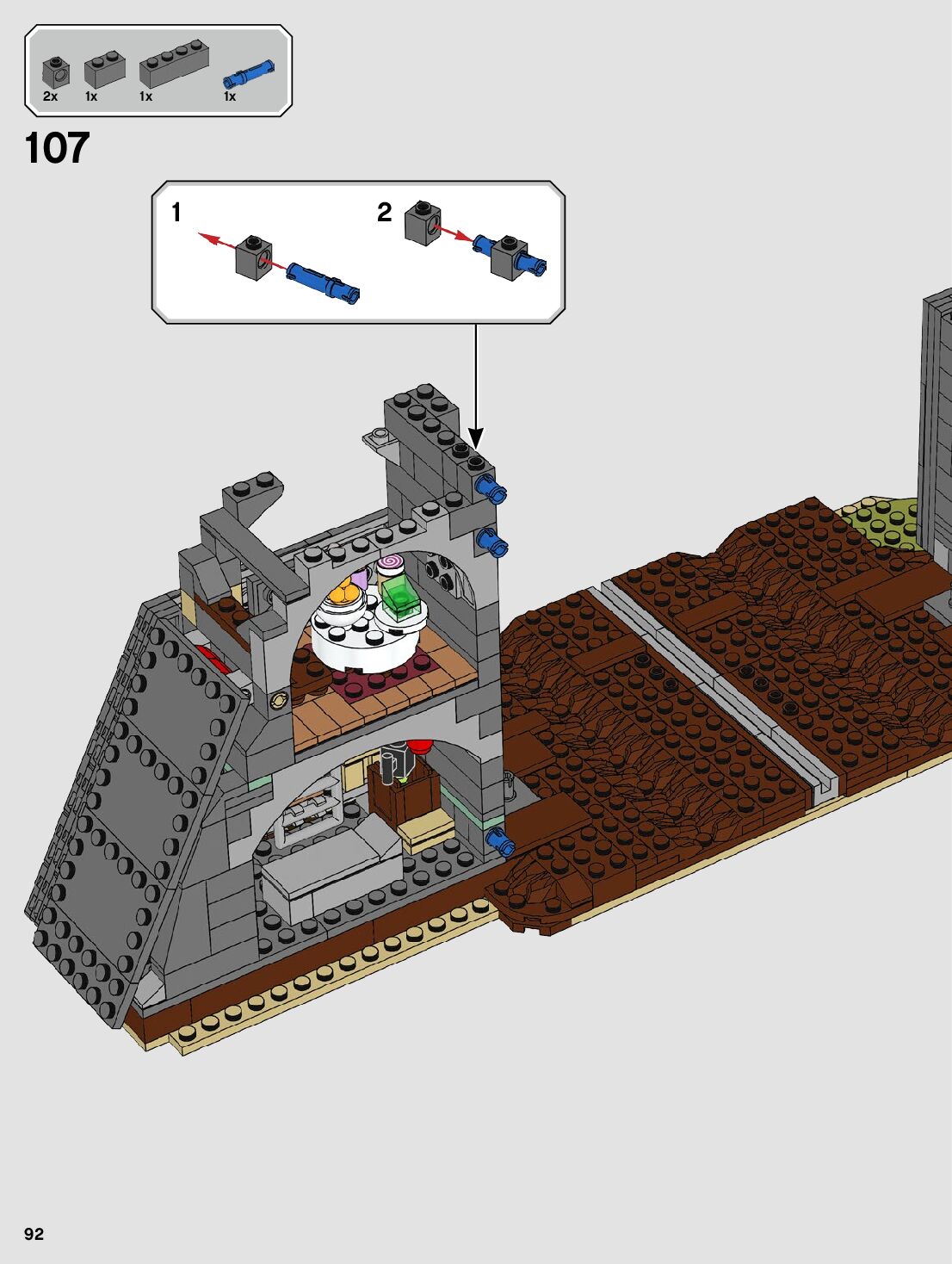 2x 1x 1x 1x

107

1

2

92