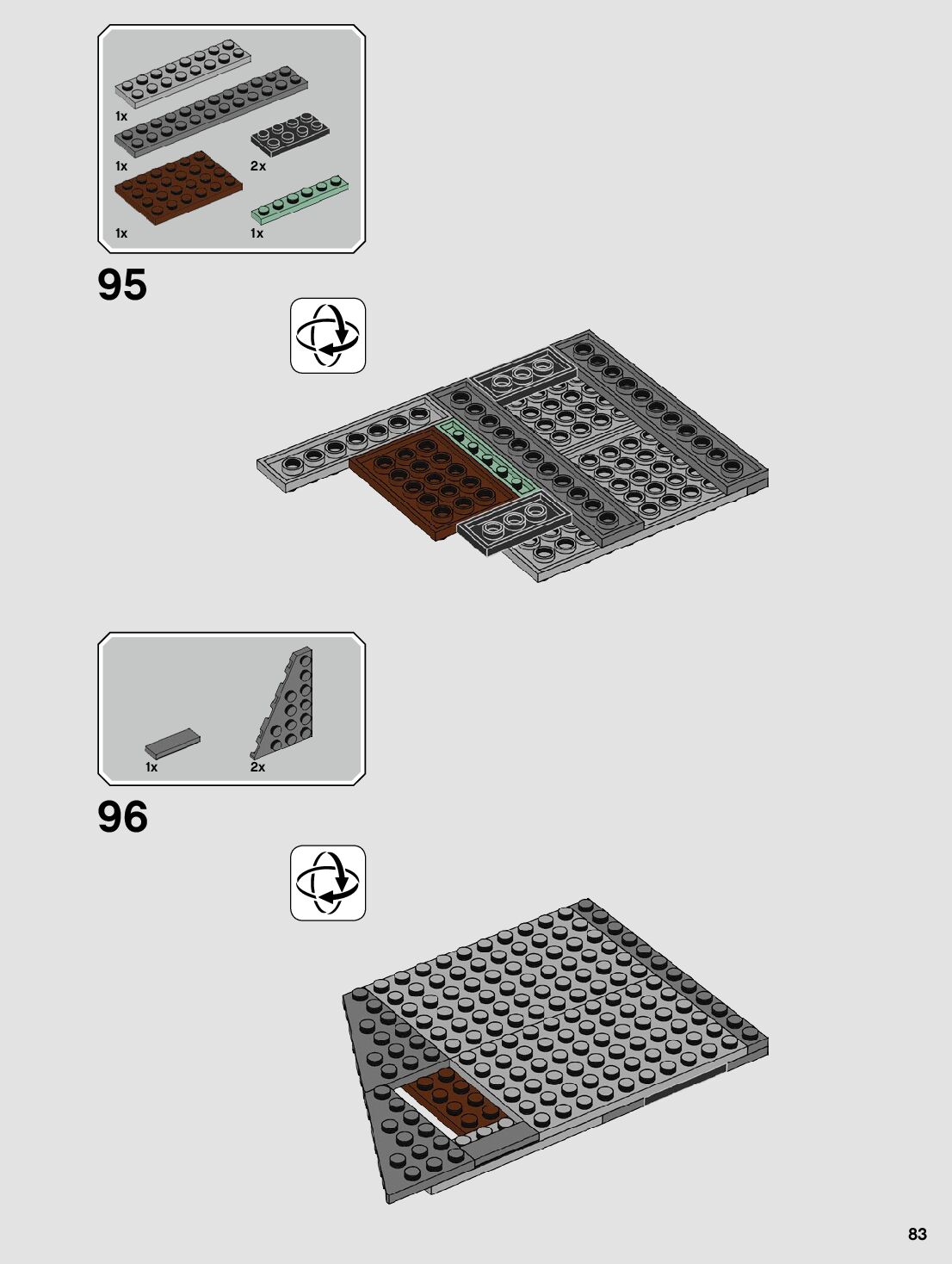 1x

1x

2x

1x

1x

95

1x

2x

96

83