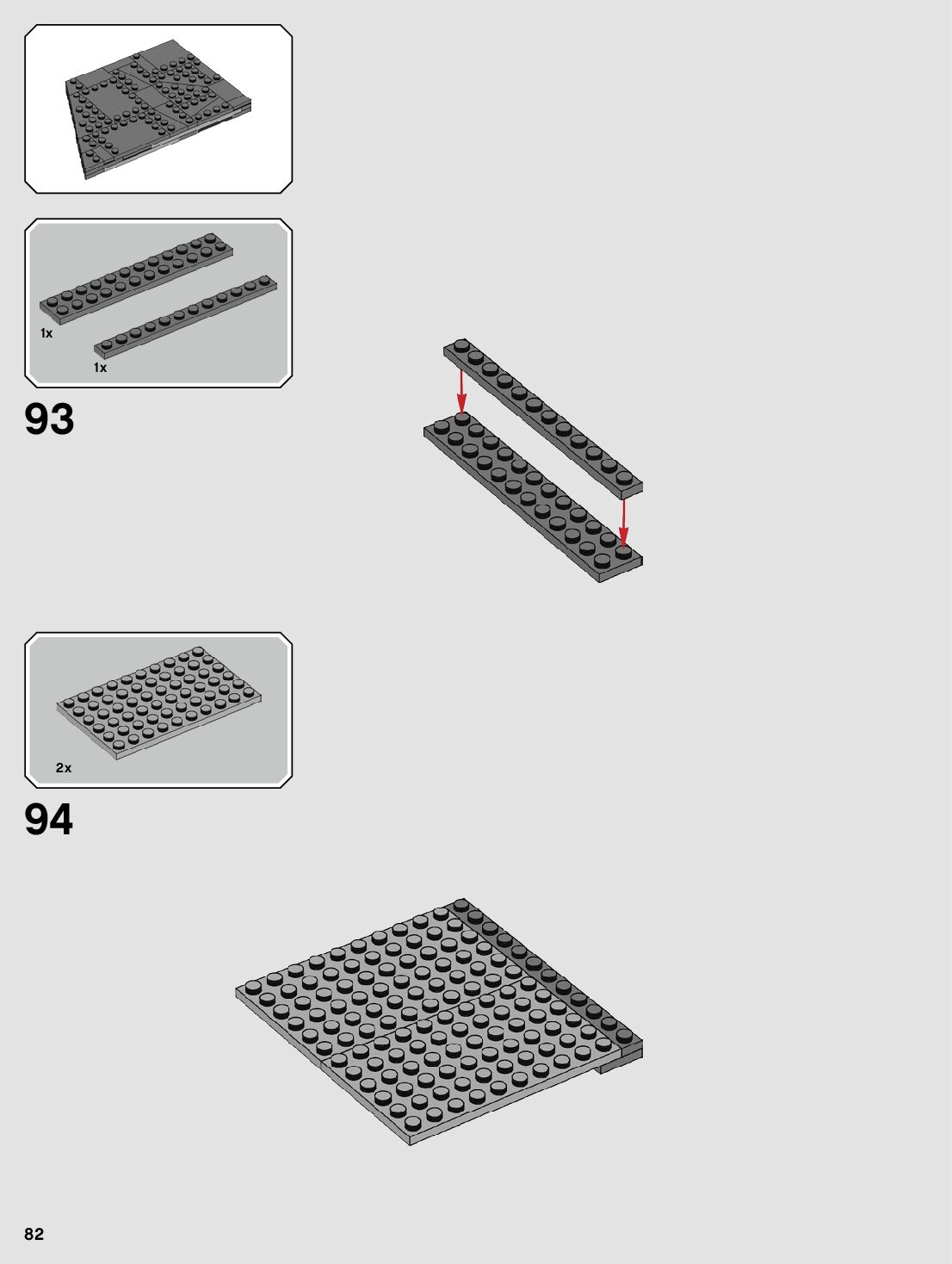 1x

1x

93

2x

94

82