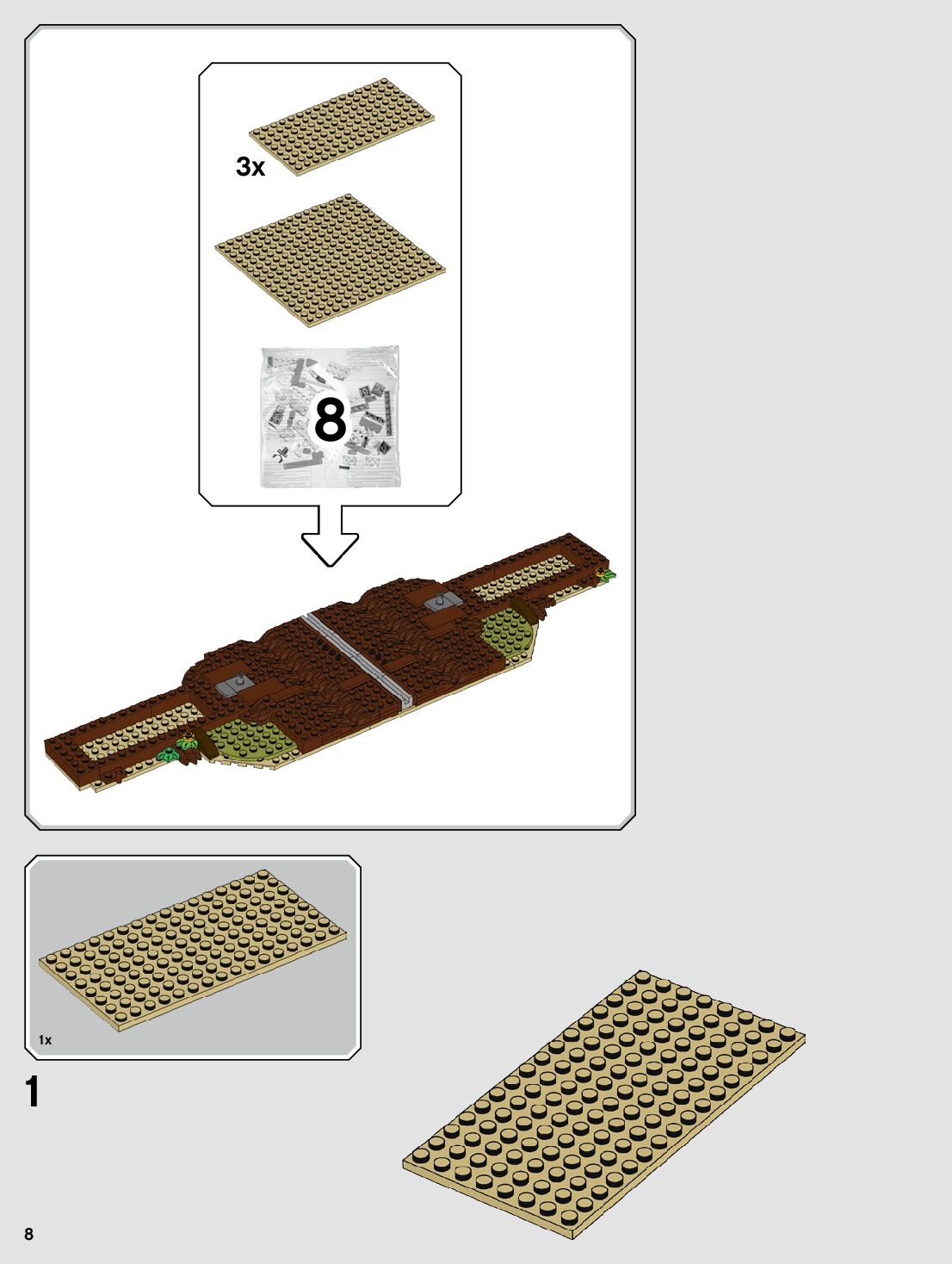 3x

8

1x

1

8